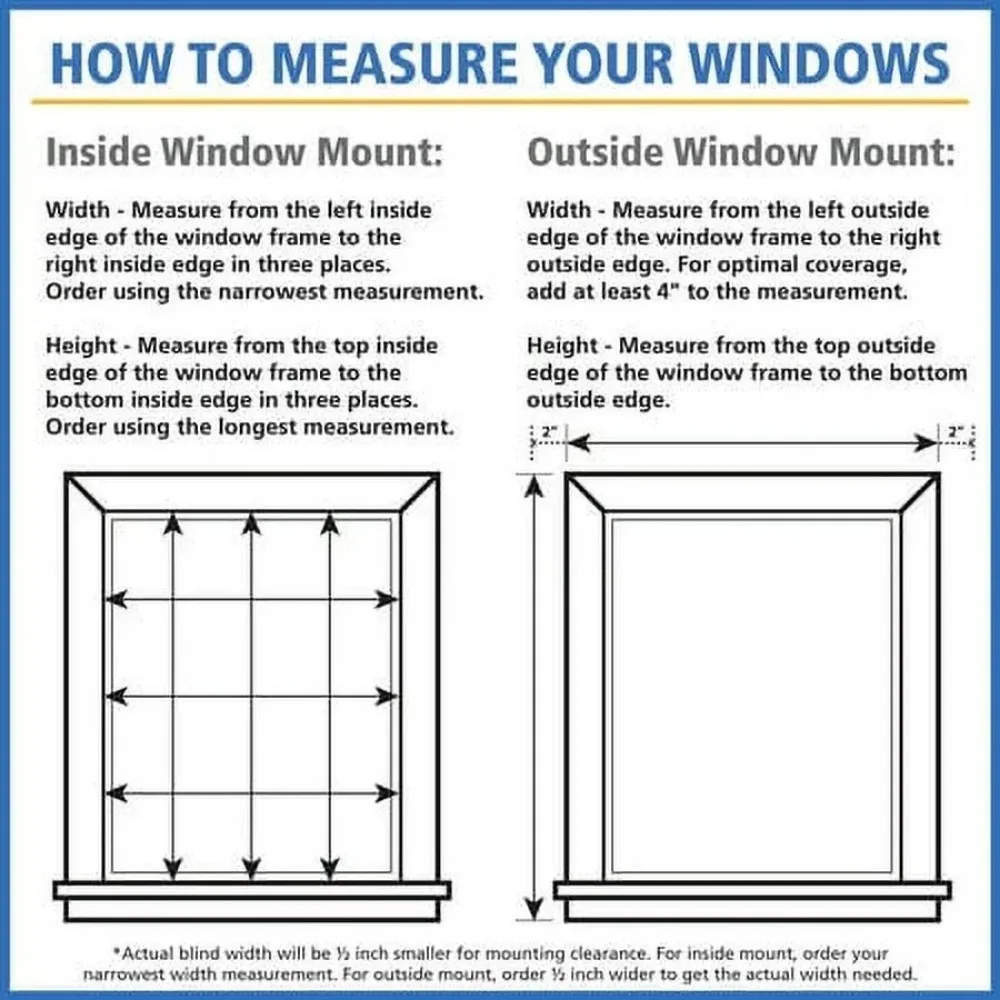 HOW TO MEASURE YOUR WINDOWS

Inside Window Mount:

Width - Measure from the left inside edge of the window frame to the right inside edge in three places. Order using the narrowest measurement.

Height - Measure from the top inside edge of the window frame to the bottom inside edge in three places. Order using the longest measurement.

Outside Window Mount:

Width - Measure from the left outside edge of the window frame to the right outside edge. For optimal coverage, add at least 4" to the measurement.

Height - Measure from the top outside edge of the window frame to the bottom outside edge.

2"

2"

*Actual blind width will be ½ inch smaller for mounting clearance. For inside mount, order your narrowest width measurement. For outside mount, order ½ inch wider to get the actual width needed.