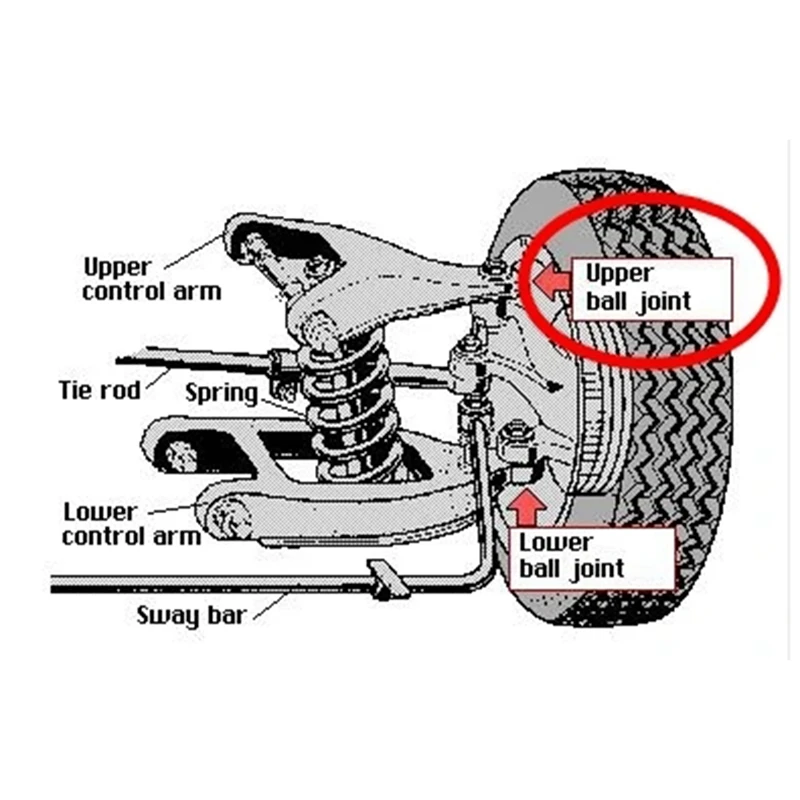 Upper control arm

Upper ball joint

Tie rod

Spring

Lower control arm

Lower ball joint

Sway bar