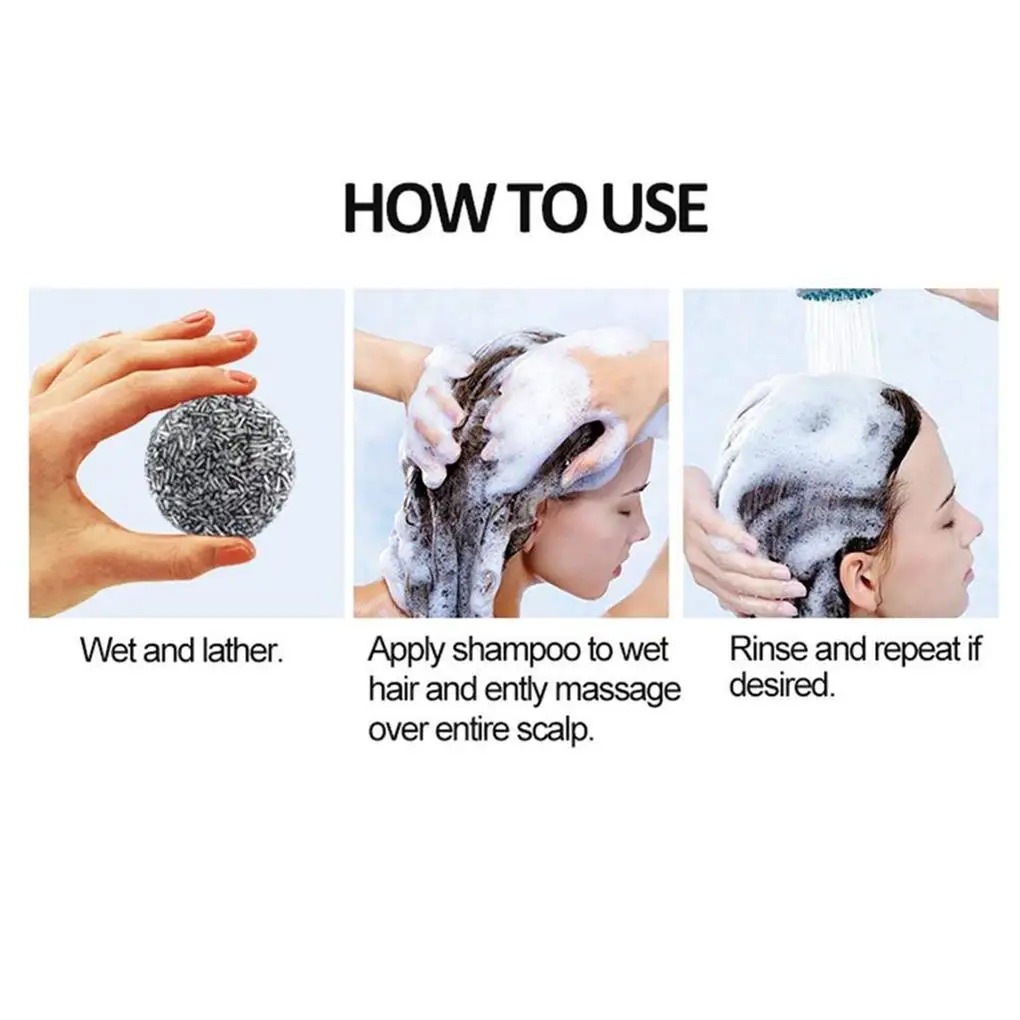 HOW TO USE

Wet and lather.

Apply shampoo to wet hair and ently massage over entire scalp.

Rinse and repeat if desired.