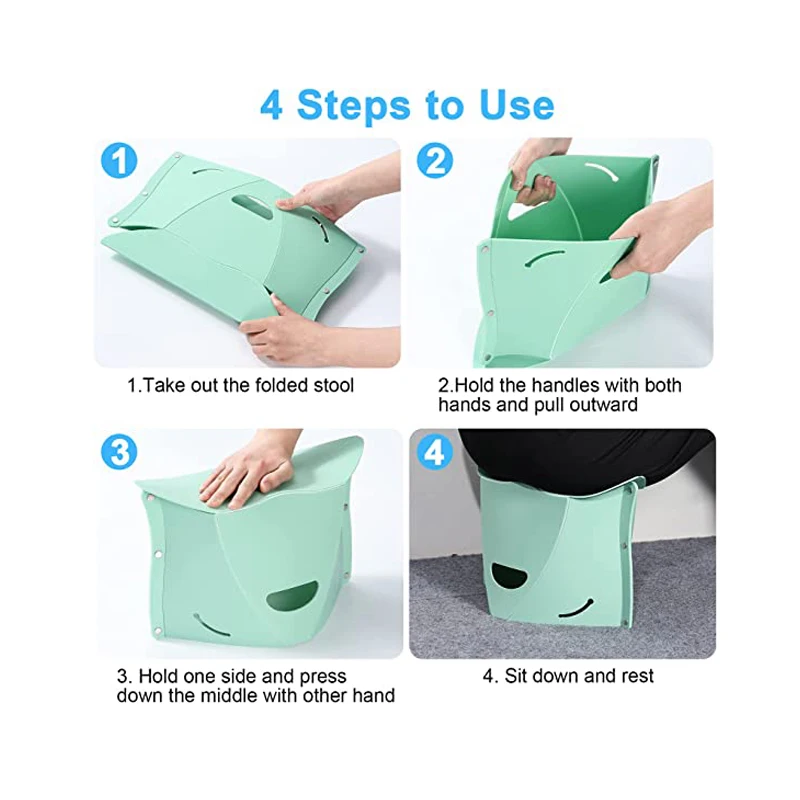 4 Steps to Use

1

1.Take out the folded stool

2

2.Hold the handles with both hands and pull outward

3

3. Hold one side and press down the middle with other hand

4

4. Sit down and rest