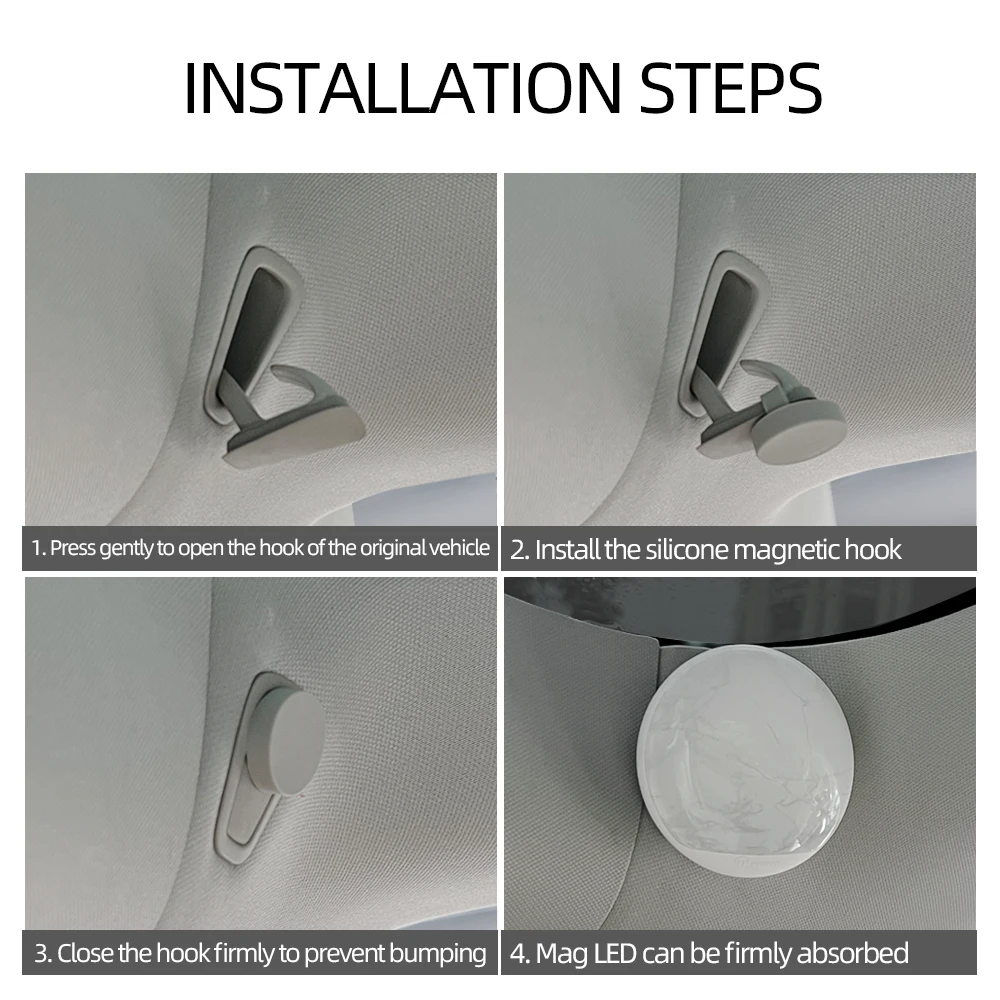 INSTALLATION STEPS

1. Press gently to open the hook of the original vehicle

2. Install the silicone magnetic hook

3. Close the hook firmly to prevent bumping

4. Mag LED can be firmly absorbed