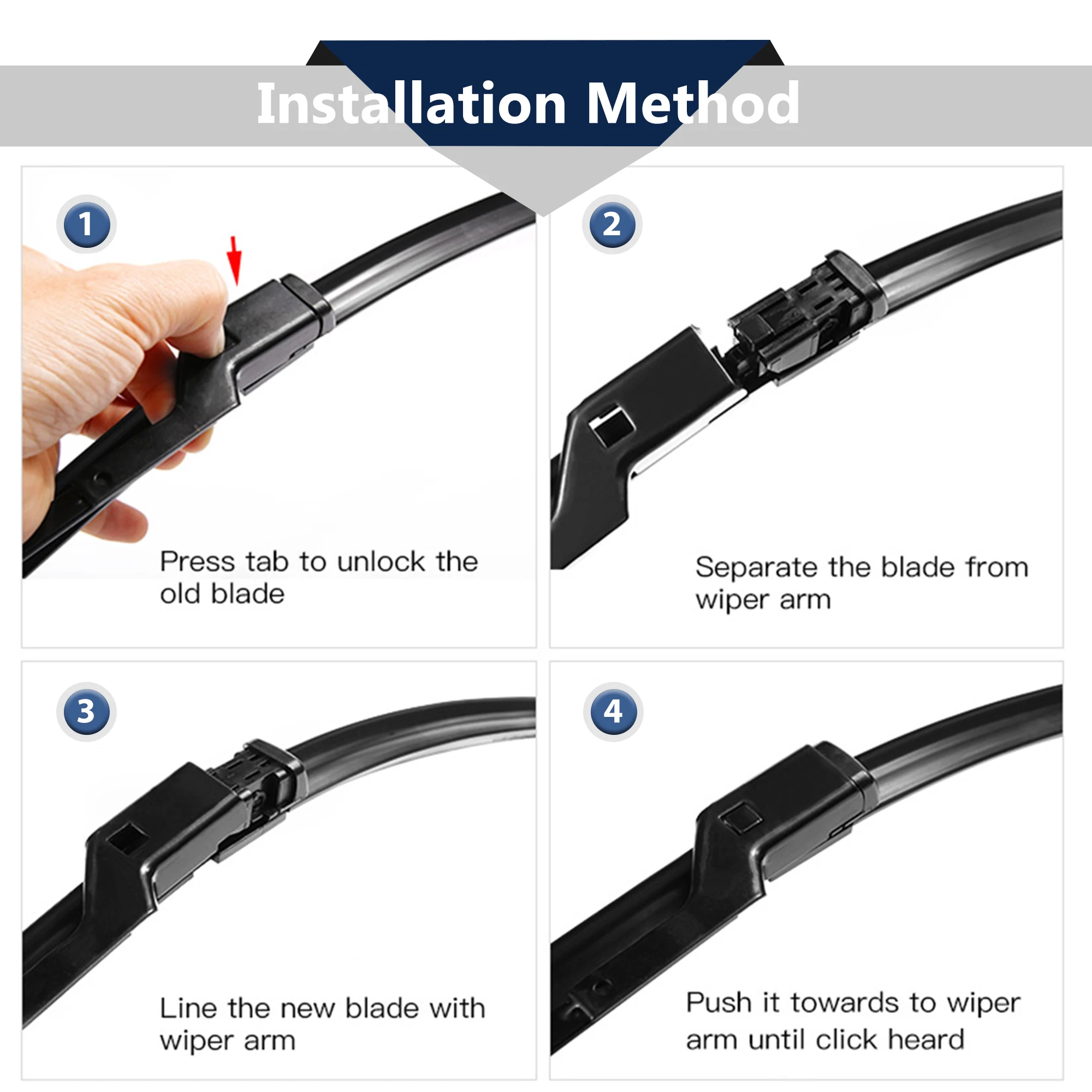 Installation Method

1

Press tab to unlock the old blade

2

Separate the blade from wiper arm

3

Line the new blade with wiper arm

4

Push it towards to wiper arm until click heard