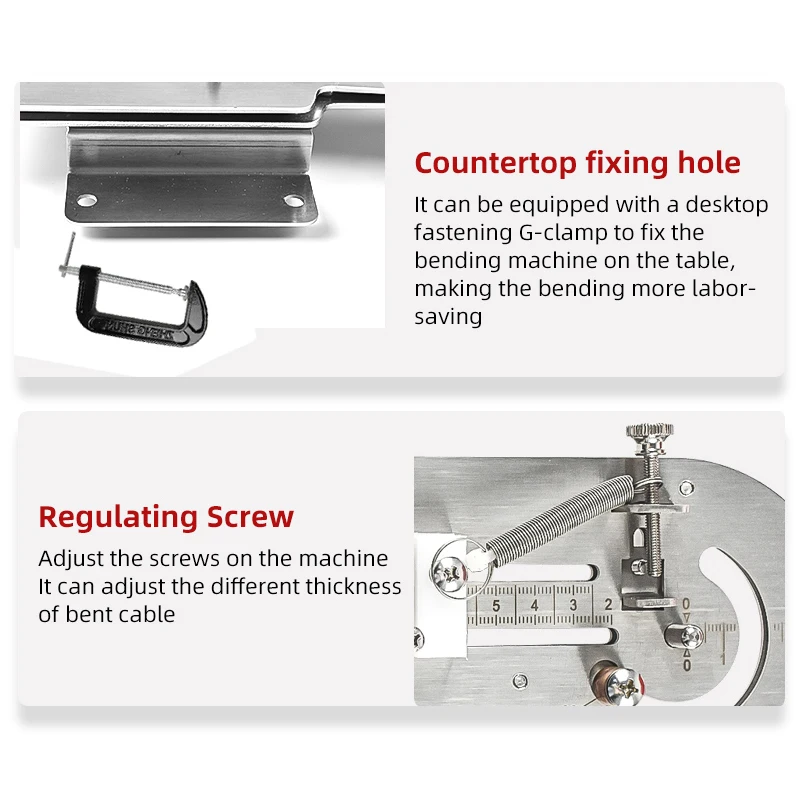 Countertop fixing hole

It can be equipped with a desktop fastening G-clamp to fix the bending machine on the table, making the bending more labor-saving

Regulating Screw

Adjust the screws on the machine It can adjust the different thickness of bent cable

5 4 3 2

0

0