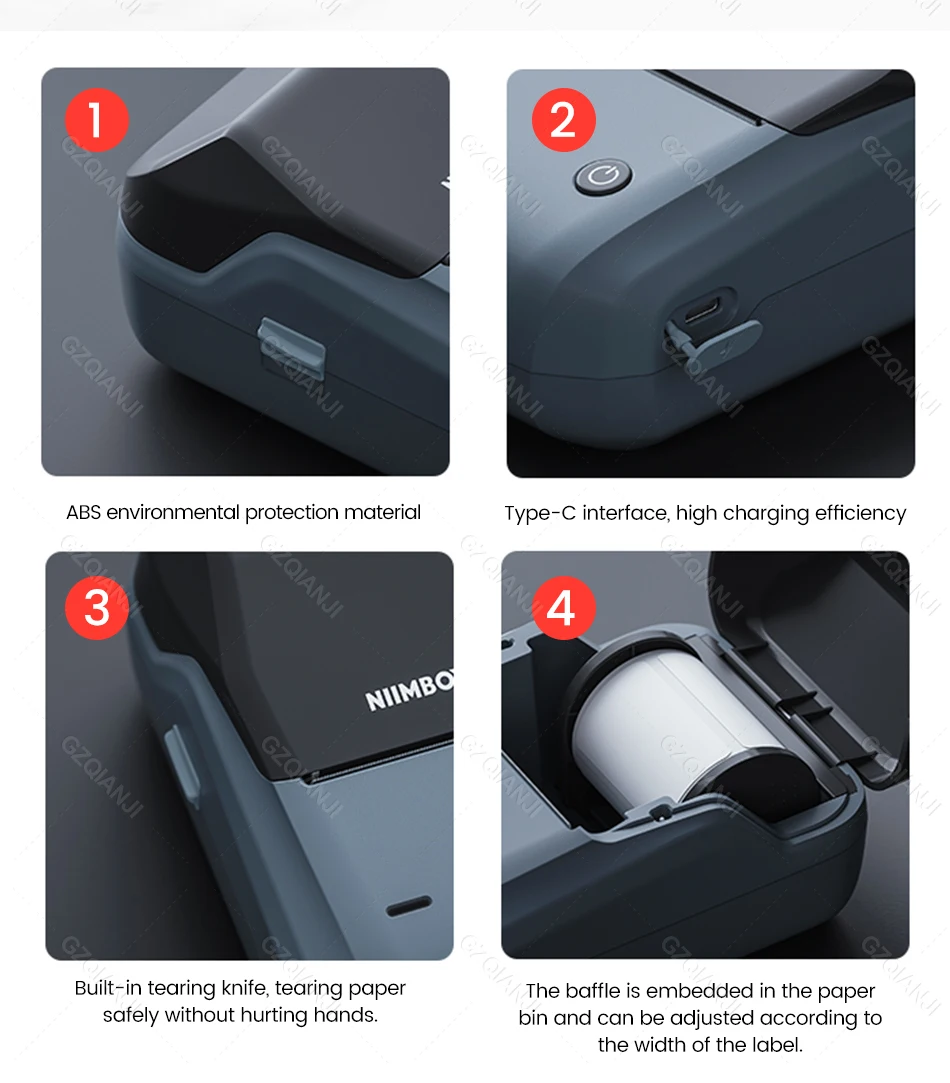 1

ABS environmental protection material

2

Type-C interface, high charging efficiency

3

NIIMBO

Built-in tearing knife, tearing paper safely without hurting hands.

4

The baffle is embedded in the paper bin and can be adjusted according to the width of the label.

GZQIANJI