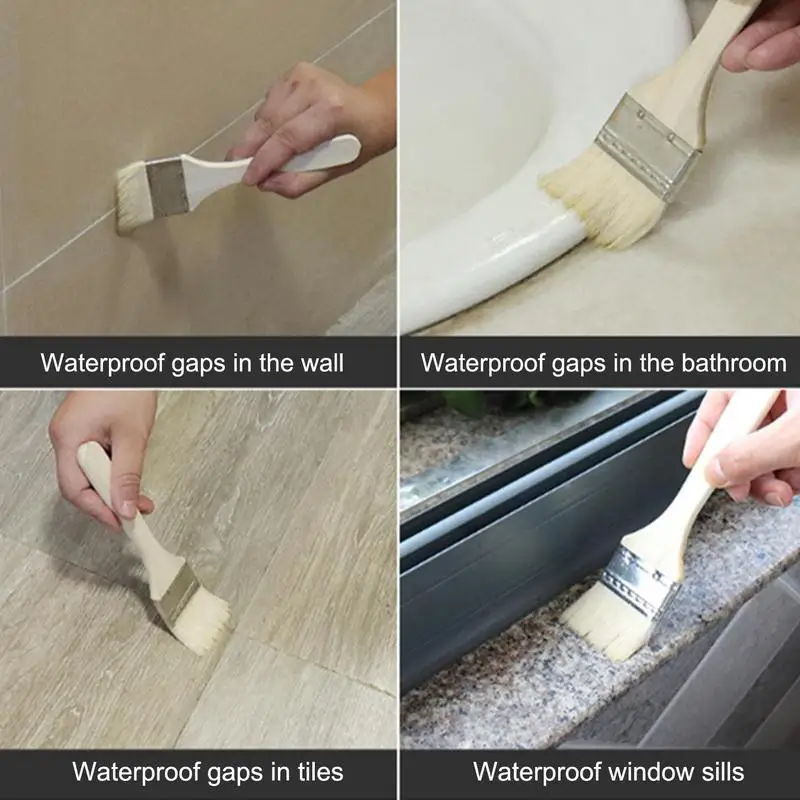 Waterproof gaps in the wall

Waterproof gaps in the bathroom

Waterproof gaps in tiles

Waterproof window sills