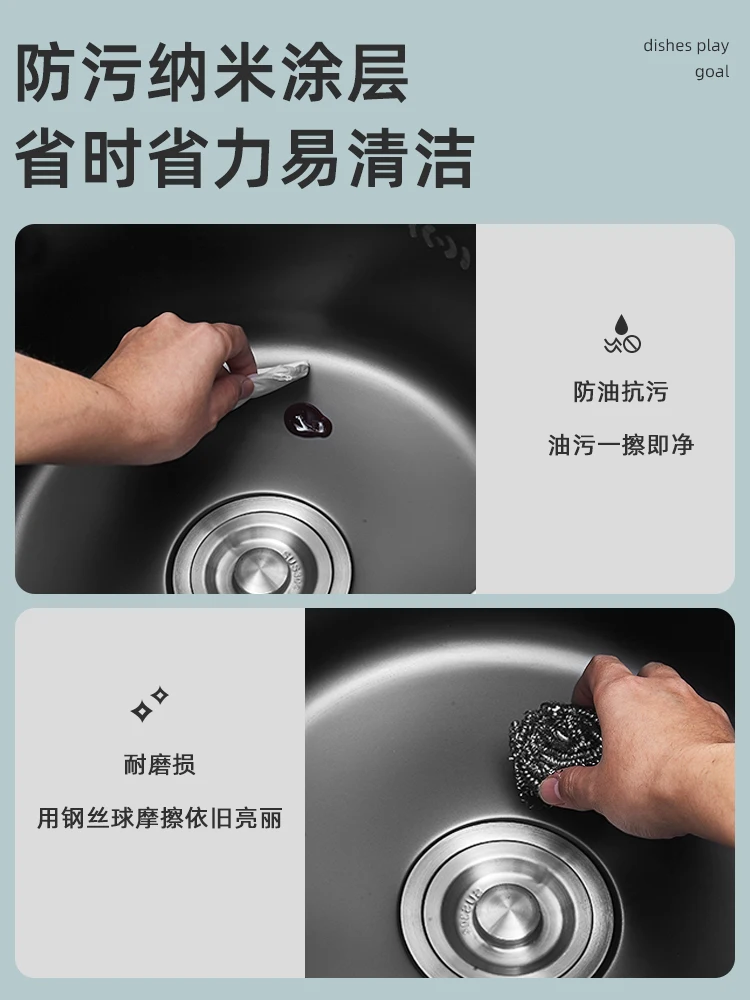 防污纳米涂层
省时省力易清洁

dishes play
goal

防油抗污

油污一擦即净

耐磨损

用钢丝球摩擦依旧亮丽