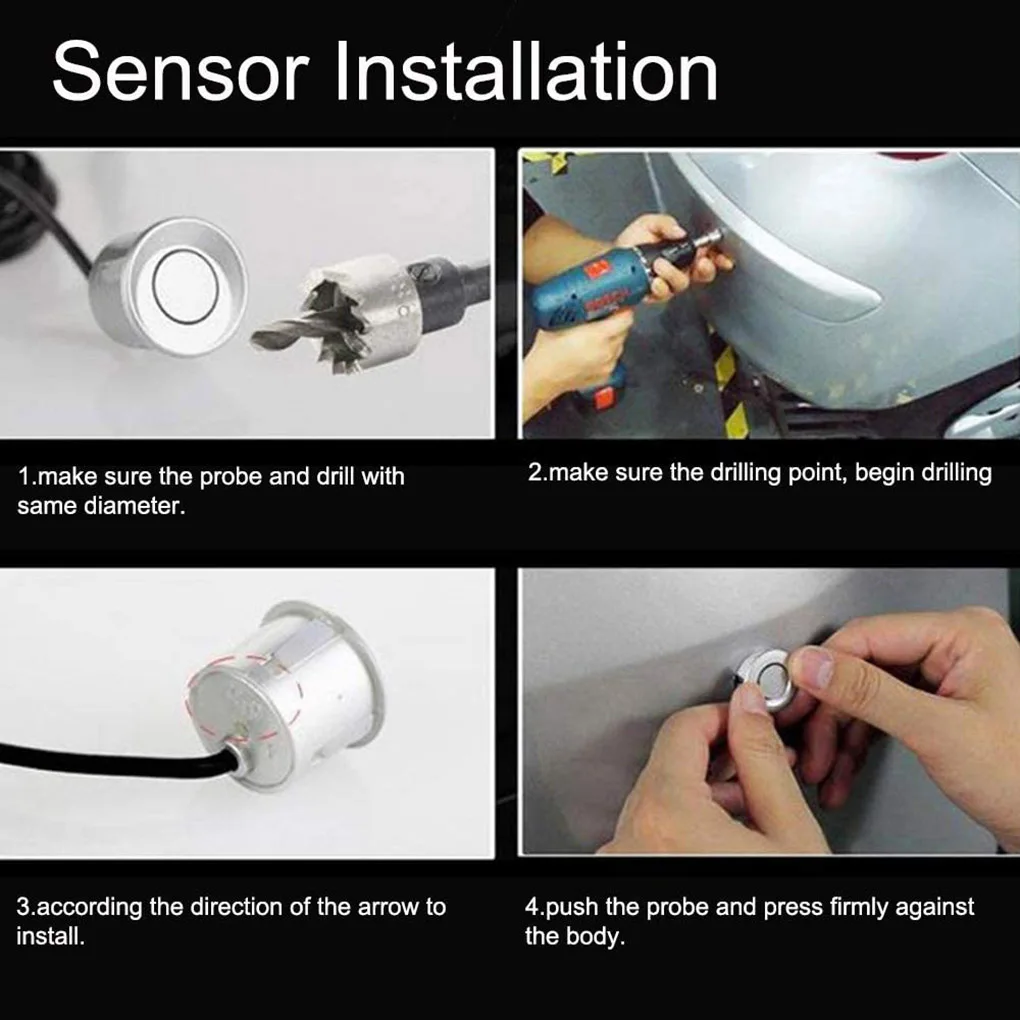 Sensor Installation

1.make sure the probe and drill with same diameter.

2.make sure the drilling point, begin drilling

3.according the direction of the arrow to install.

4.push the probe and press firmly against the body.