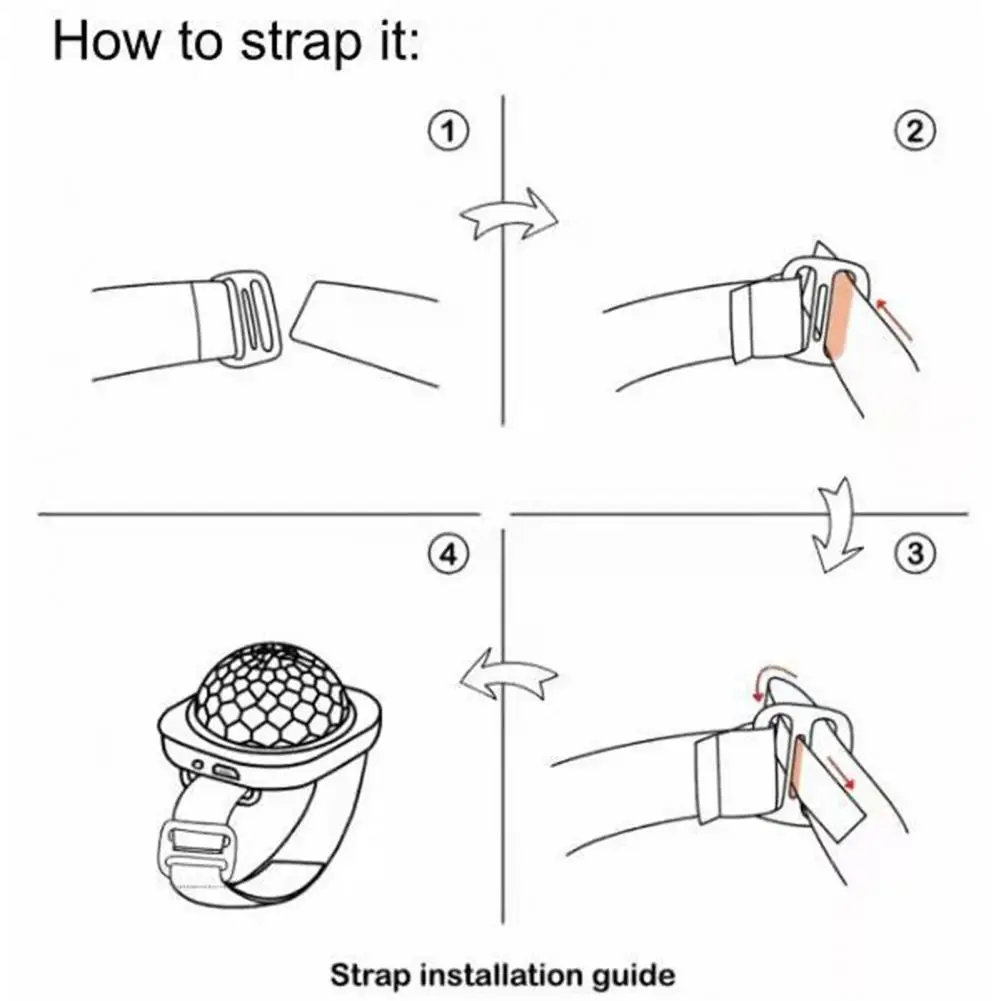 How to strap it:

①

②

④

③

Strap installation guide