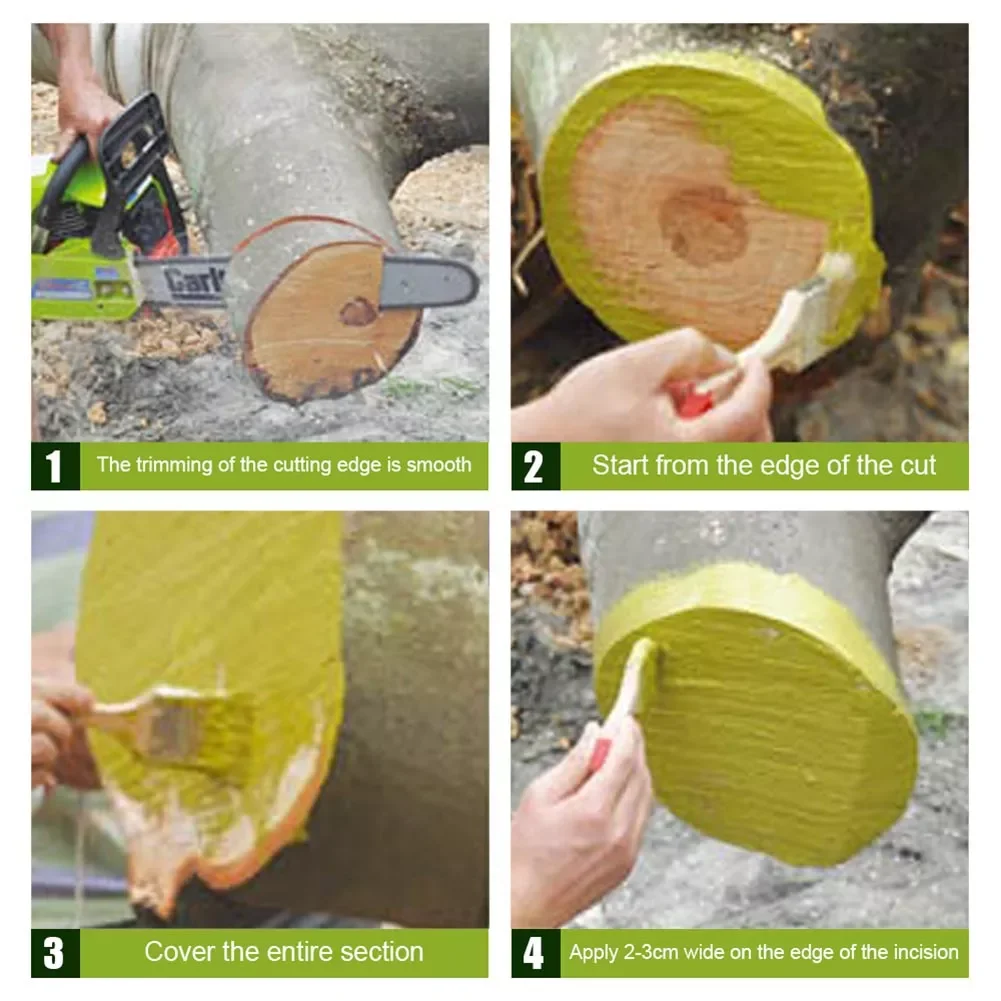 Carl

1 The trimming of the cutting edge is smooth

2 Start from the edge of the cut

3 Cover the entire section

4 Apply 2-3cm wide on the edge of the incision