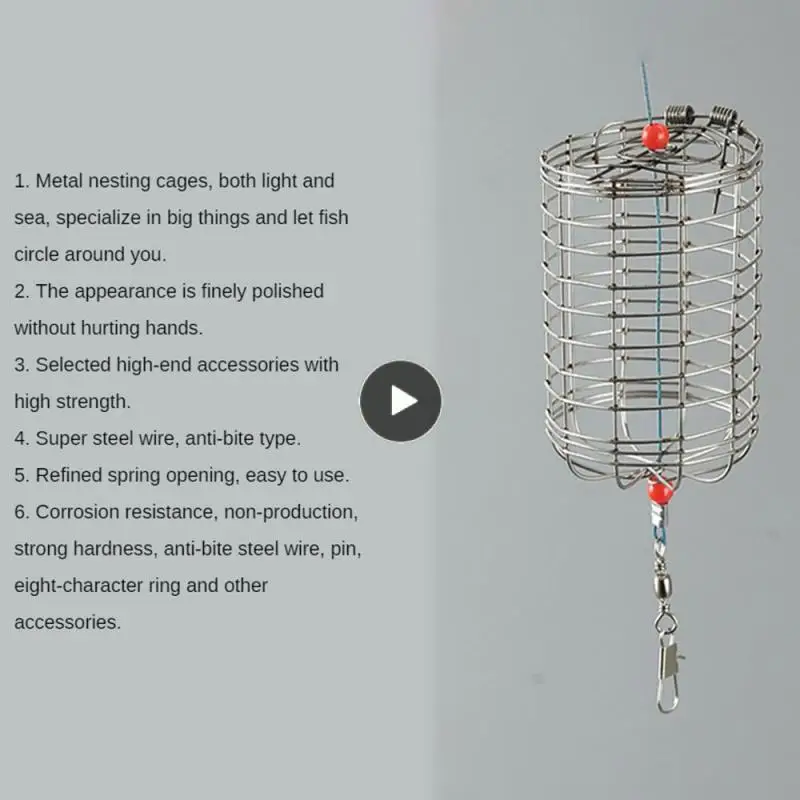 1. Metal nesting cages, both light and sea, specialize in big things and let fish circle around you.
2. The appearance is finely polished without hurting hands.
3. Selected high-end accessories with high strength.
4. Super steel wire, anti-bite type.
5. Refined spring opening, easy to use.
6. Corrosion resistance, non-production, strong hardness, anti-bite steel wire, pin, eight-character ring and other accessories.