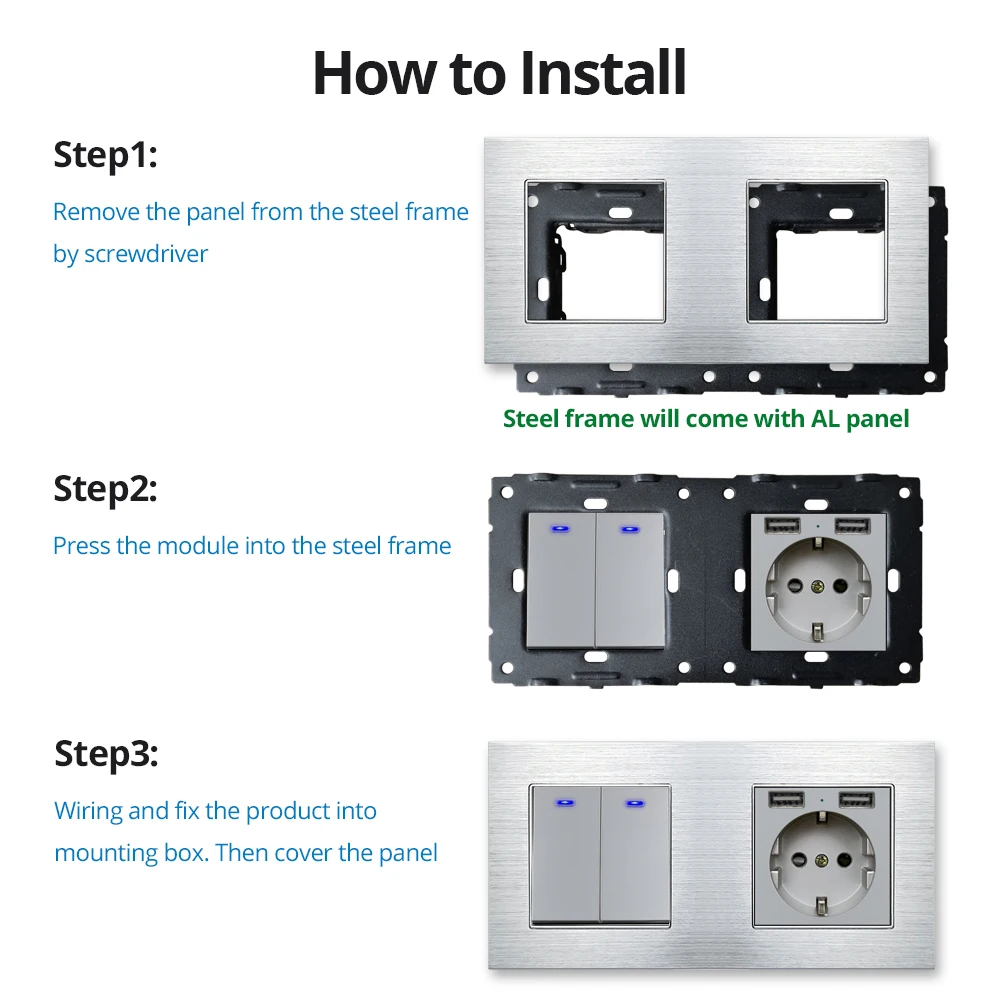 How to Install

Step1:

Remove the panel from the steel frame by screwdriver

Steel frame will come with AL panel

Step2:

Press the module into the steel frame

Step3:

Wiring and fix the product into mounting box. Then cover the panel