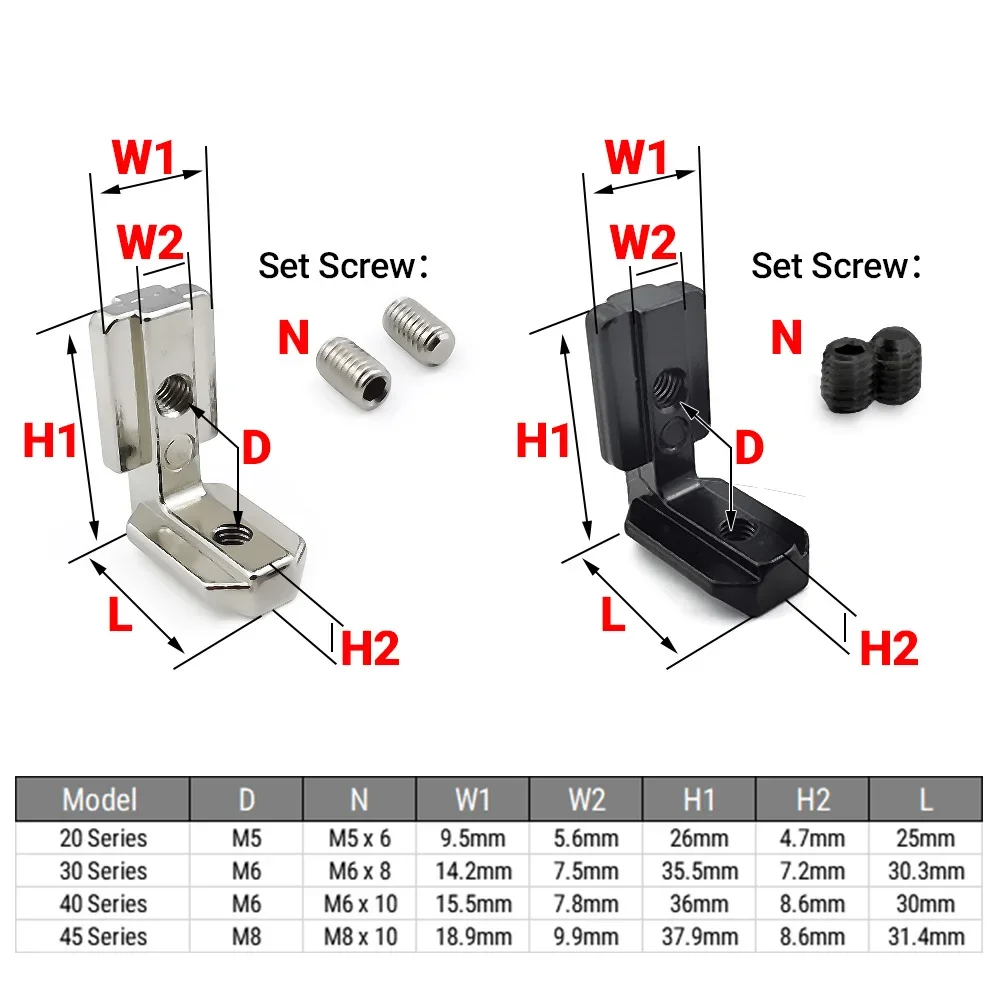 W1
W2
Set Screw：
N
H1
D
L
H2

W1
W2
Set Screw：
N
H1
D
L
H2

| Model | D | N | W1 | W2 | H1 | H2 | L |
|---|---|---|---|---|---|---|---|
| 20 Series | M5 | M5 x 6 | 9.5mm | 5.6mm | 26mm | 4.7mm | 25mm |
| 30 Series | M6 | M6 x 8 | 14.2mm | 7.5mm | 35.5mm | 7.2mm | 30.3mm |
| 40 Series | M6 | M6 x 10 | 15.5mm | 7.8mm | 36mm | 8.6mm | 30mm |
| 45 Series | M8 | M8 x 10 | 18.9mm | 9.9mm | 37.9mm | 8.6mm | 31.4mm |