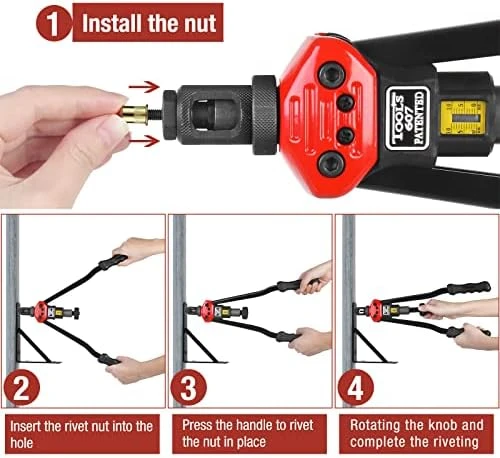 1 Install the nut

TOOLS 607 PATENTED

2

Insert the rivet nut into the hole

3

Press the handle to rivet the nut in place

4

Rotating the knob and complete the riveting