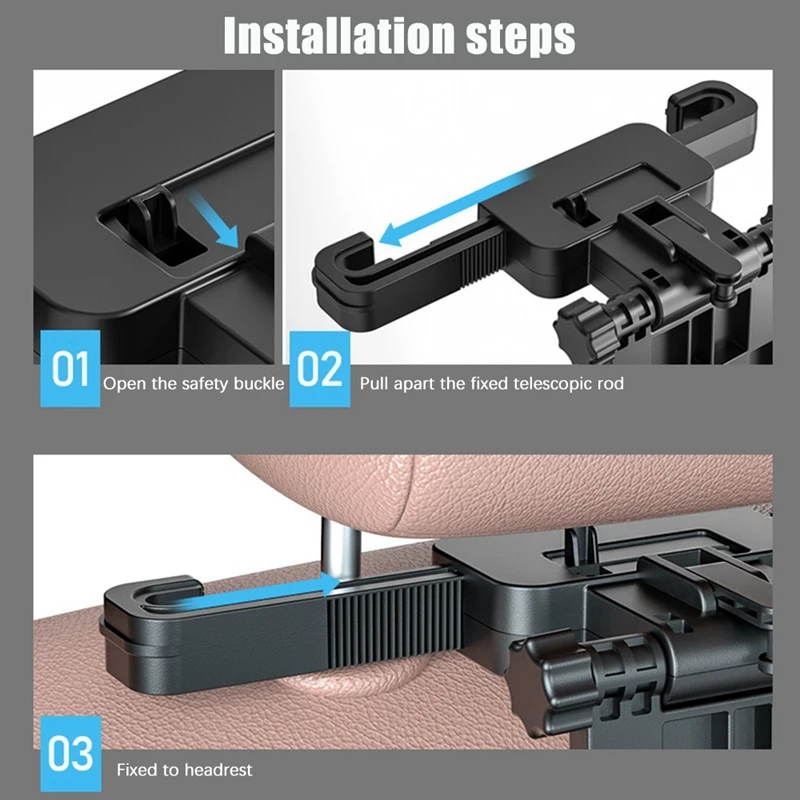 Installation steps

01 Open the safety buckle

02 Pull apart the fixed telescopic rod

03 Fixed to headrest