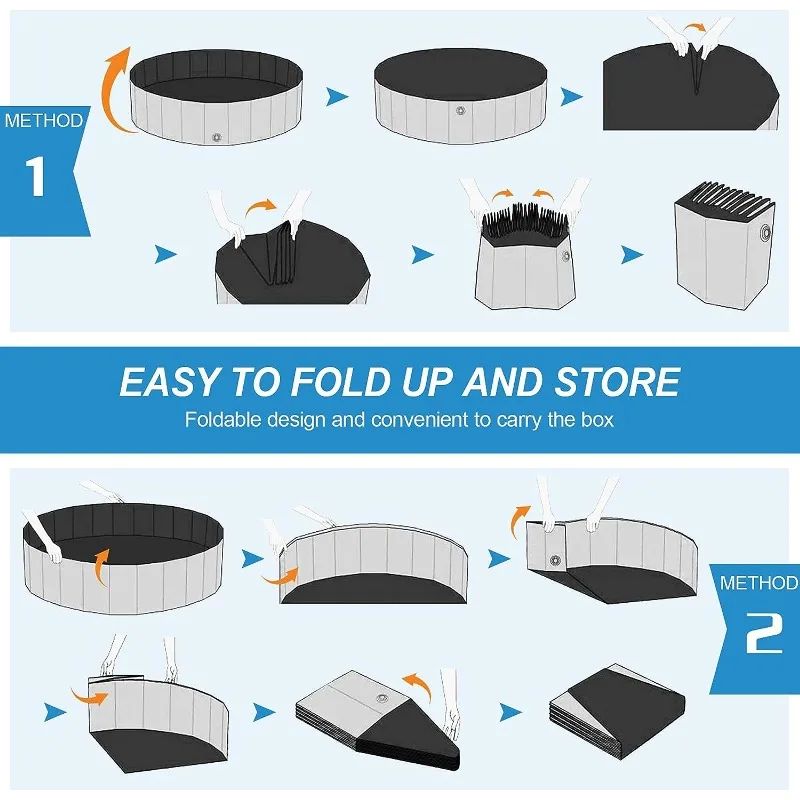 METHOD

1

EASY TO FOLD UP AND STORE

Foldable design and convenient to carry the box

METHOD

2