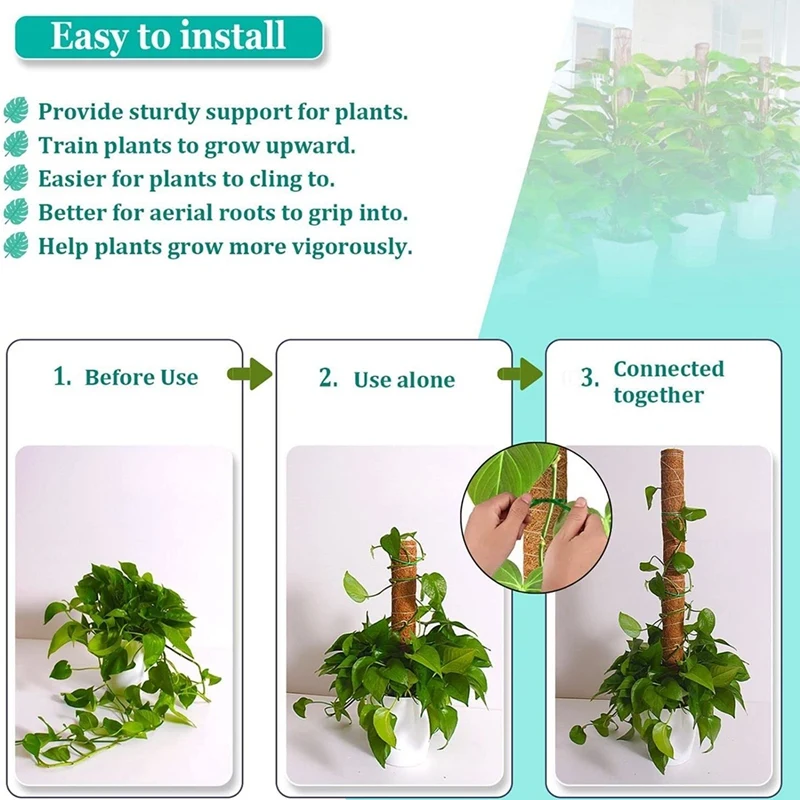 Easy to install

Provide sturdy support for plants.
Train plants to grow upward.
Easier for plants to cling to.
Better for aerial roots to grip into.
Help plants grow more vigorously.

1. Before Use

2. Use alone

3. Connected together