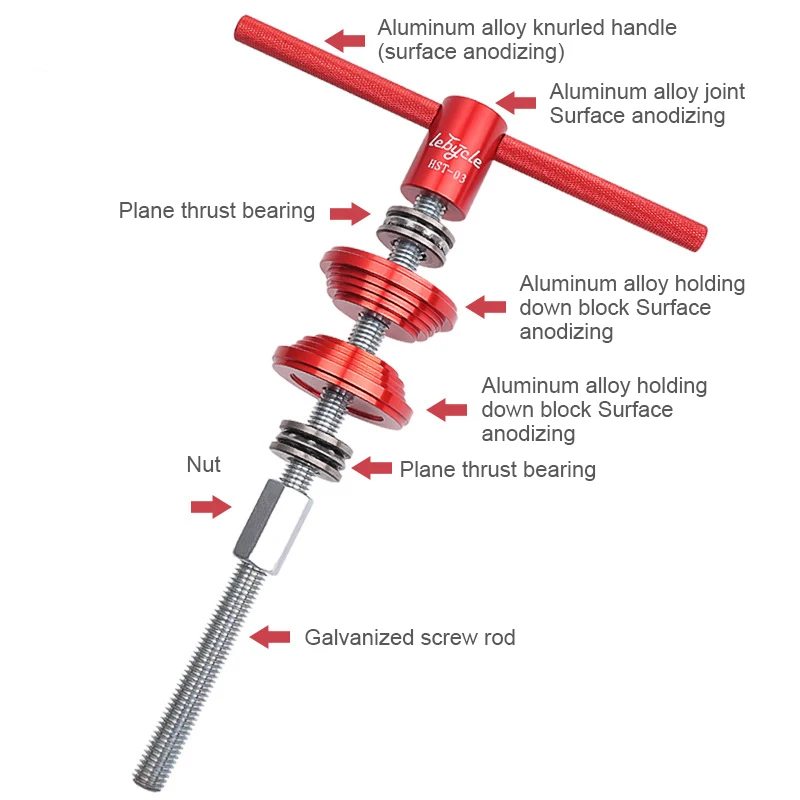 Aluminum alloy knurled handle (surface anodizing)

Aluminum alloy joint Surface anodizing

lebycle
HST-03

Plane thrust bearing

Aluminum alloy holding down block Surface anodizing

Aluminum alloy holding down block Surface anodizing

Nut

Plane thrust bearing

Galvanized screw rod