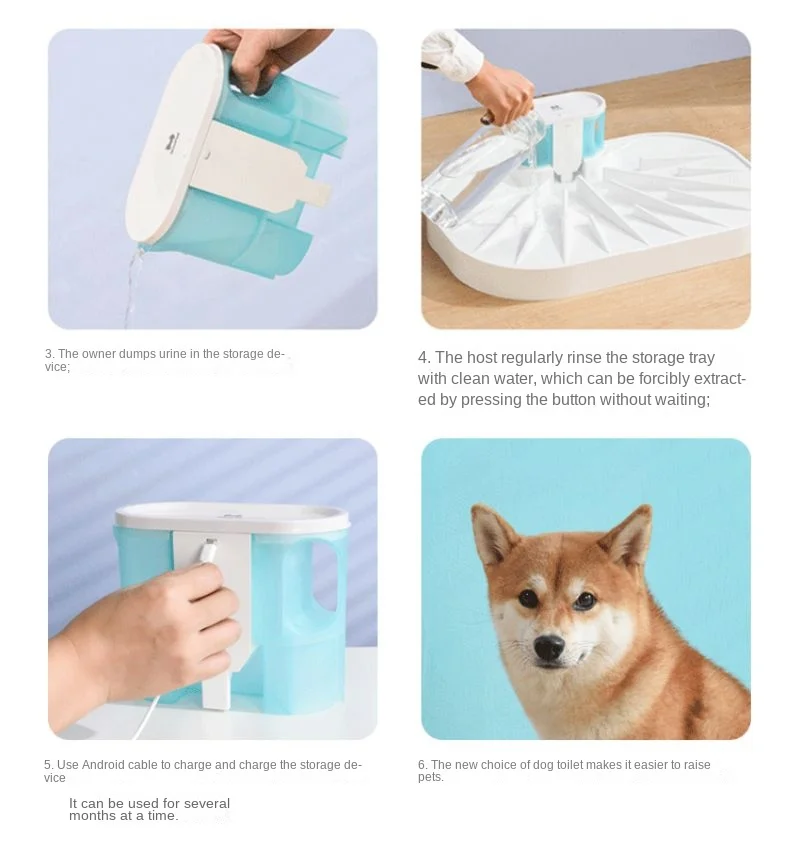 3. The owner dumps urine in the storage device;

4. The host regularly rinse the storage tray with clean water, which can be forcibly extracted by pressing the button without waiting;

5. Use Android cable to charge and charge the storage device

It can be used for several months at a time.

6. The new choice of dog toilet makes it easier to raise pets.