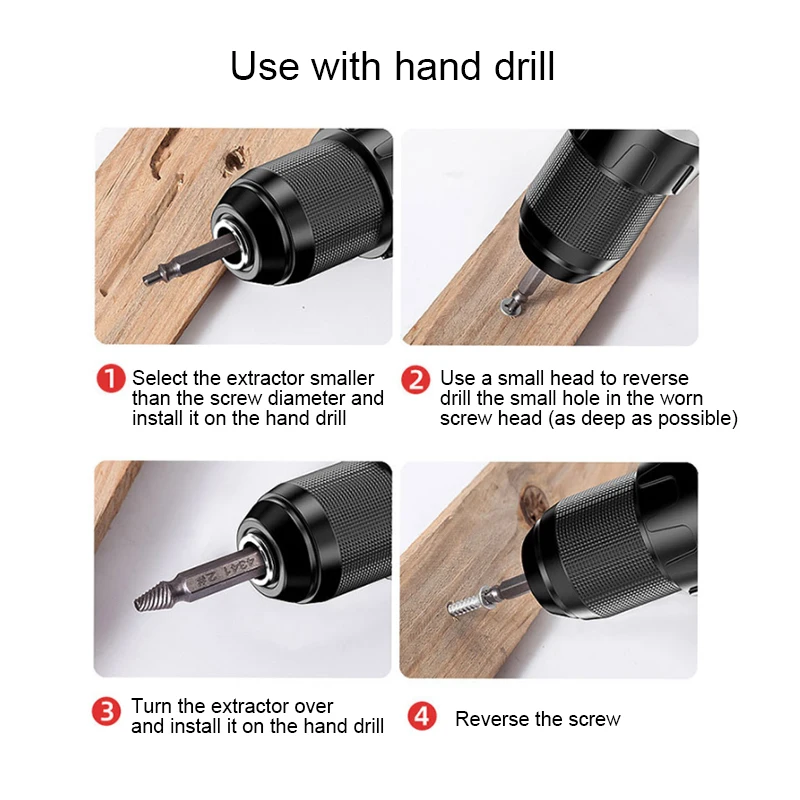 Use with hand drill

1 Select the extractor smaller than the screw diameter and install it on the hand drill

2 Use a small head to reverse drill the small hole in the worn screw head (as deep as possible)

4341 2#

3 Turn the extractor over and install it on the hand drill

4 Reverse the screw