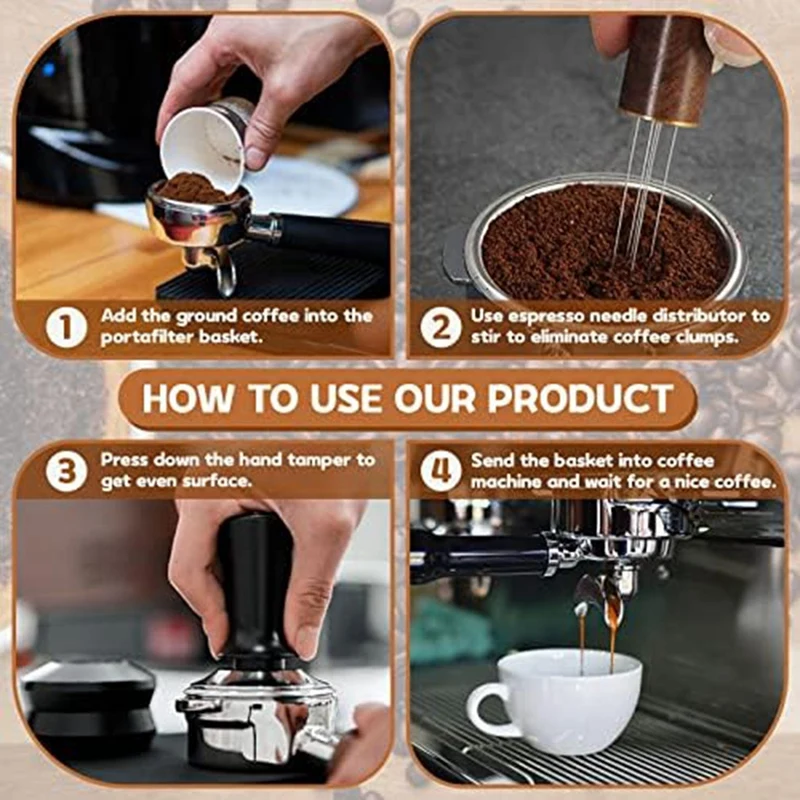 1 Add the ground coffee into the portafilter basket.

2 Use espresso needle distributor to stir to eliminate coffee clumps.

HOW TO USE OUR PRODUCT

3 Press down the hand tamper to get even surface.

4 Send the basket into coffee machine and wait for a nice coffee.