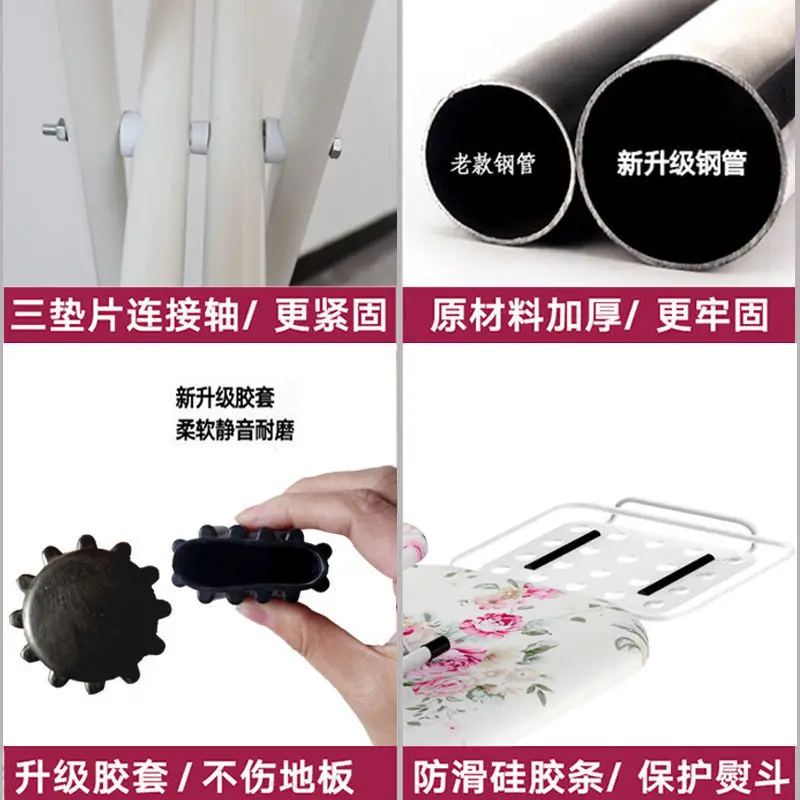 老款钢管

新升级钢管

三垫片连接轴/ 更紧固

原材料加厚/ 更牢固

新升级胶套
柔软静音耐磨

升级胶套 / 不伤地板

防滑硅胶条/ 保护熨斗