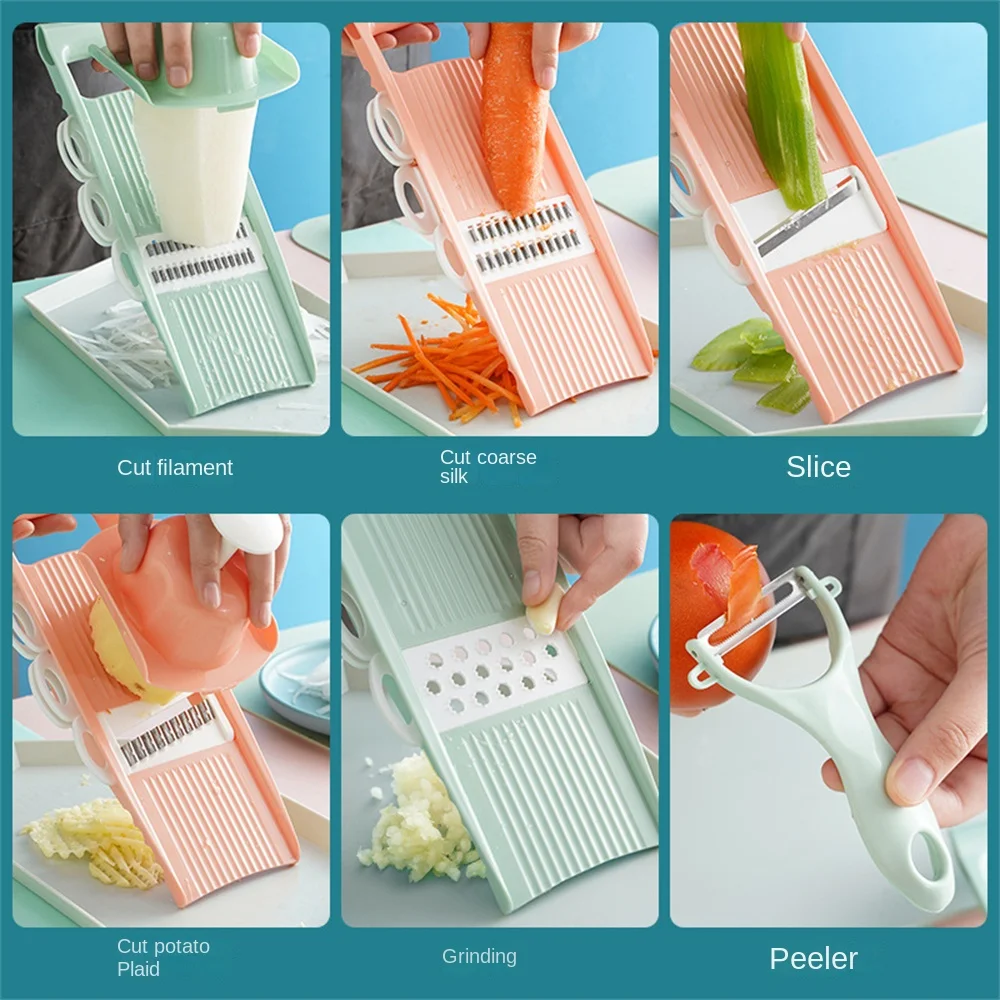 Cut filament

Cut coarse silk

Slice

Cut potato Plaid

Grinding

Peeler