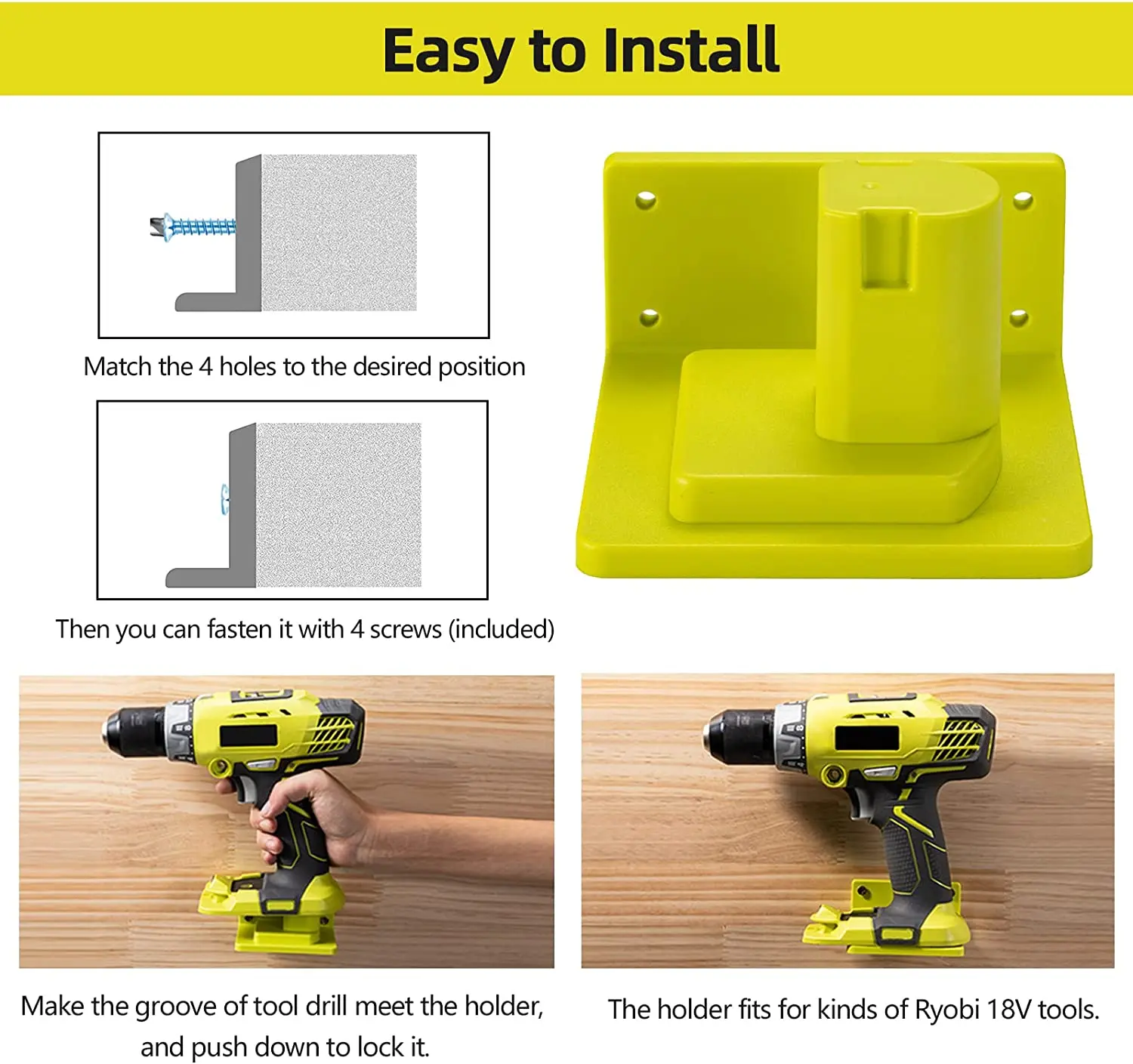 Easy to Install

Match the 4 holes to the desired position

Then you can fasten it with 4 screws (included)

Make the groove of tool drill meet the holder, and push down to lock it.

The holder fits for kinds of Ryobi 18V tools.