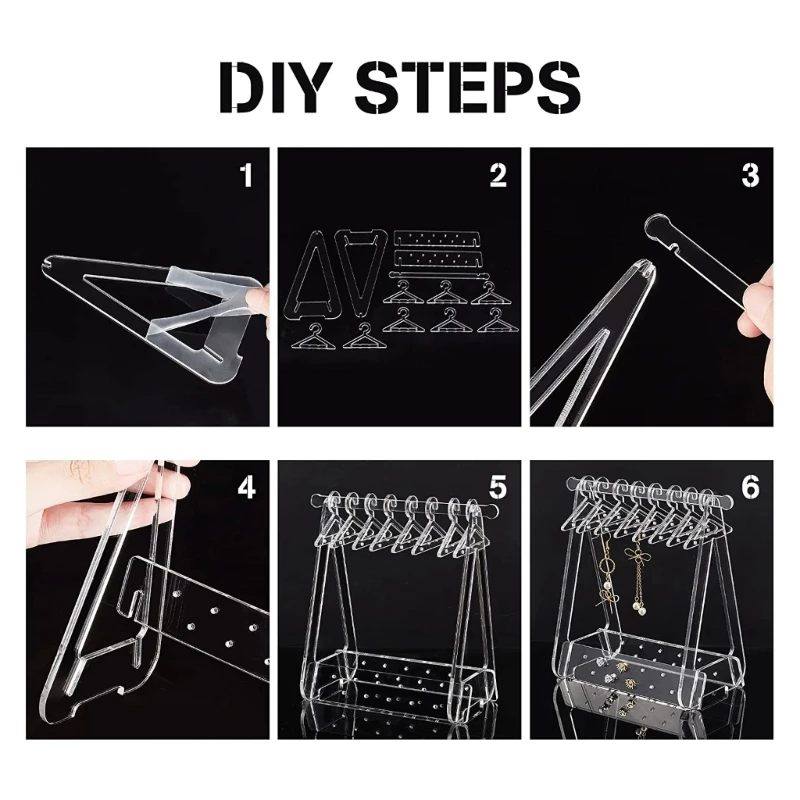 DIY STEPS

1

2

3

4

5

6