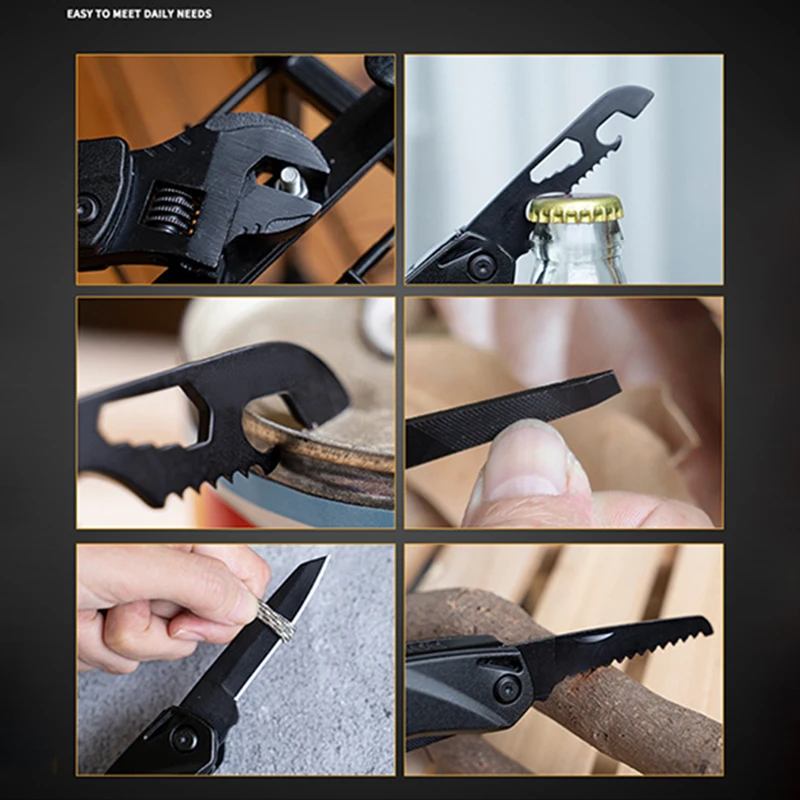 EASY TO MEET DAILY NEEDS