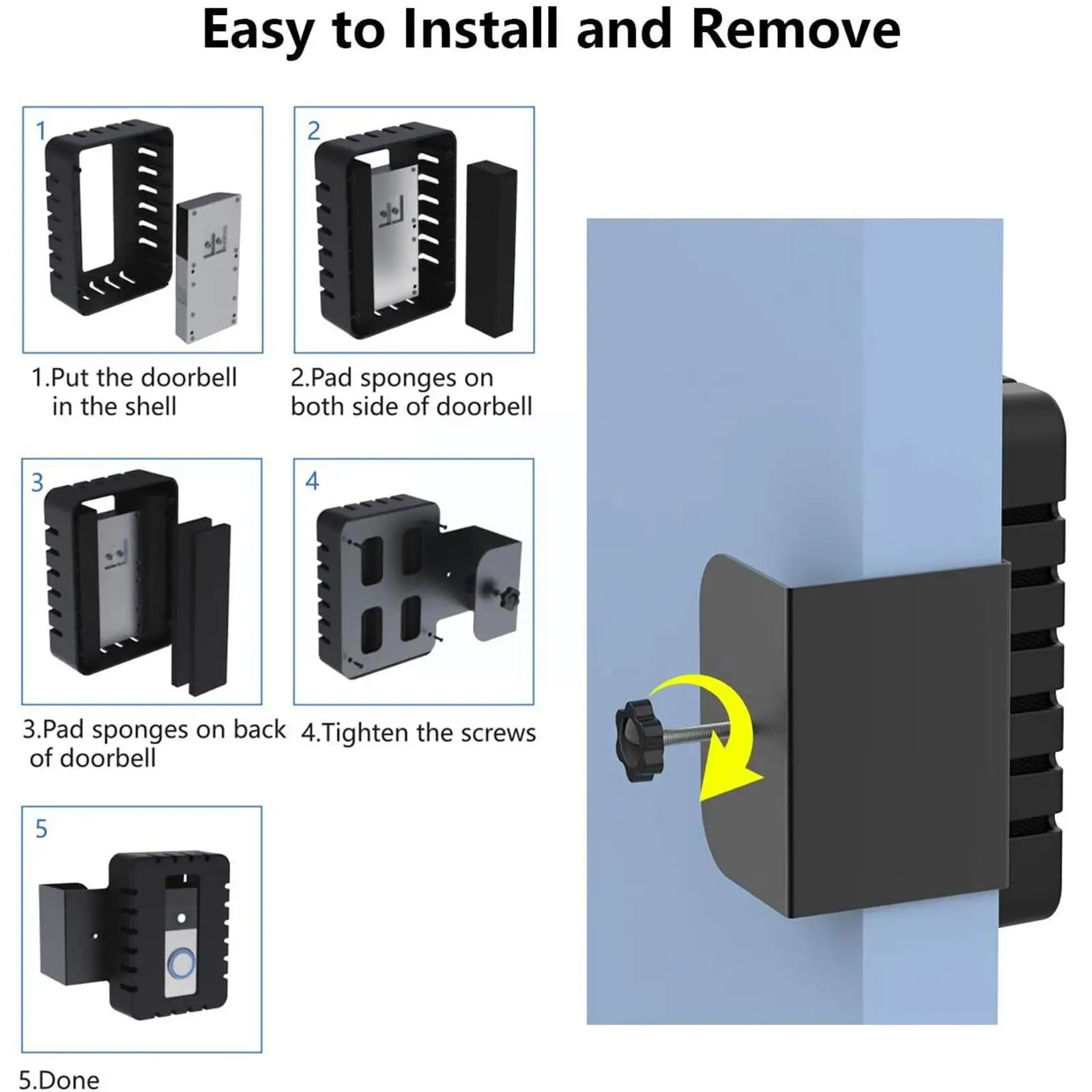 Easy to Install and Remove

1

1.Put the doorbell in the shell

2

2.Pad sponges on both side of doorbell

3

3.Pad sponges on back of doorbell

4

4.Tighten the screws

5

5.Done