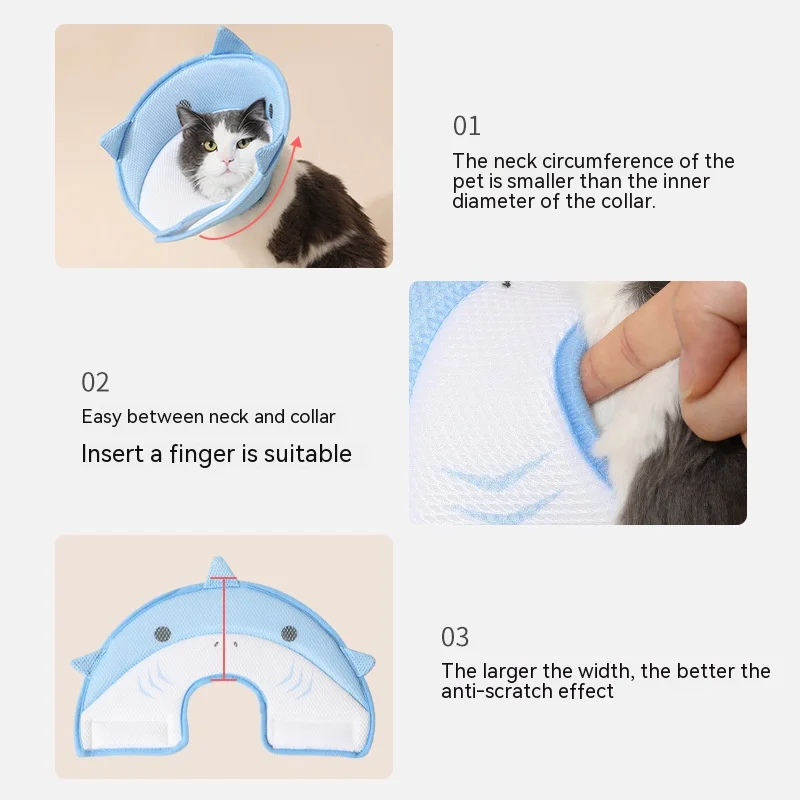 01

The neck circumference of the pet is smaller than the inner diameter of the collar.

02

Easy between neck and collar

Insert a finger is suitable

03

The larger the width, the better the anti-scratch effect