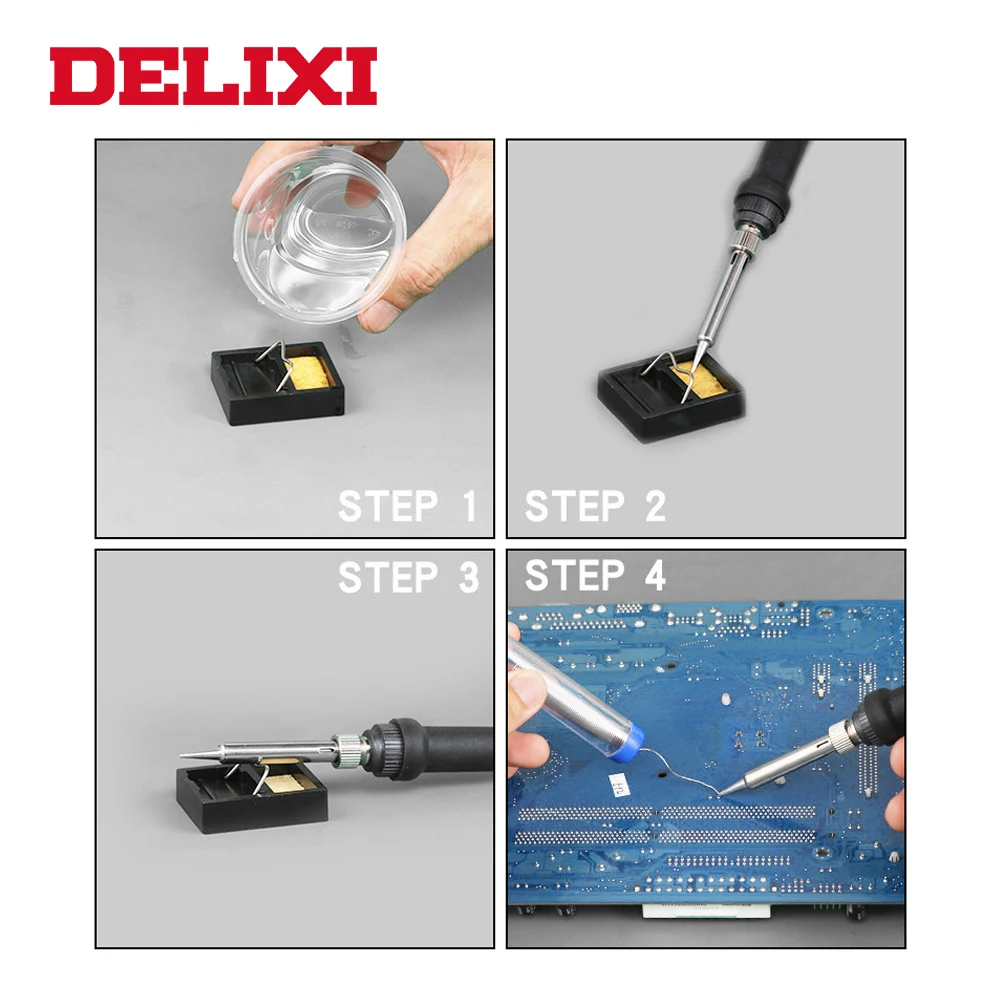 DELIXI

STEP 1

STEP 2

STEP 3

STEP 4