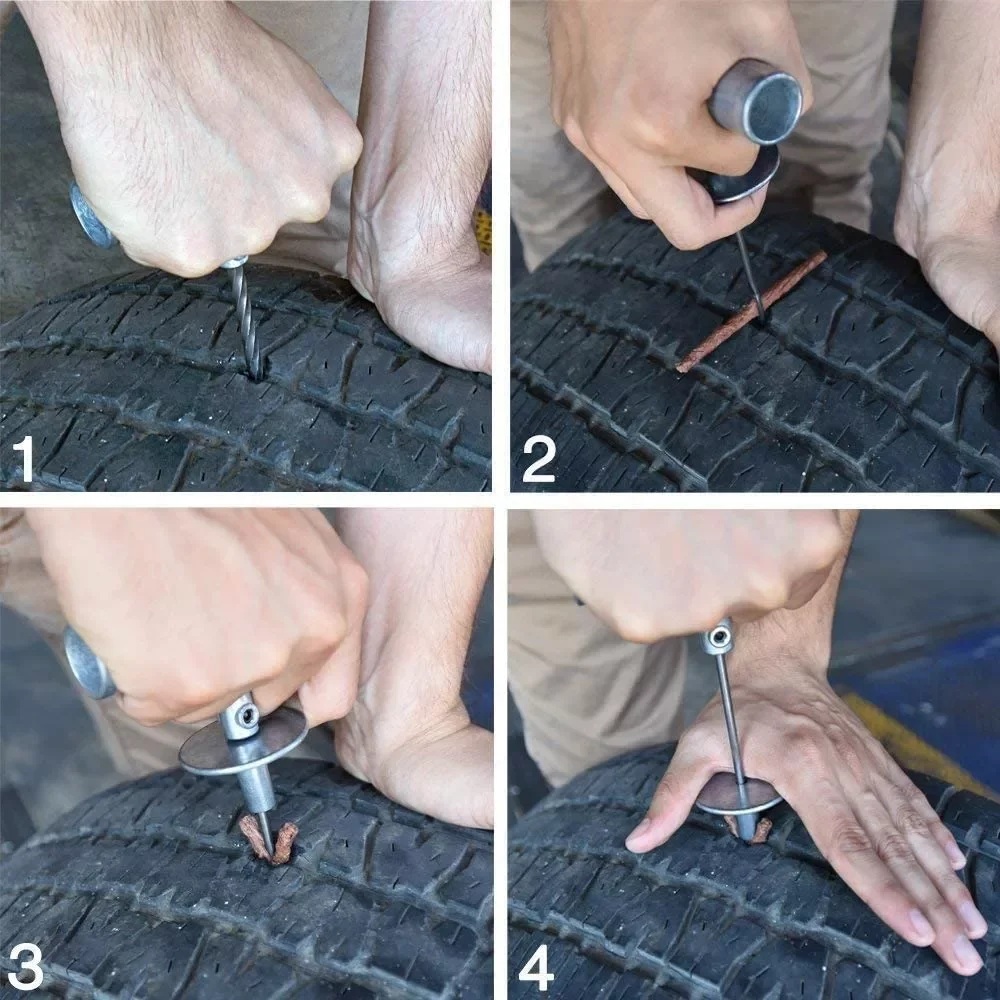 1

2

3

4