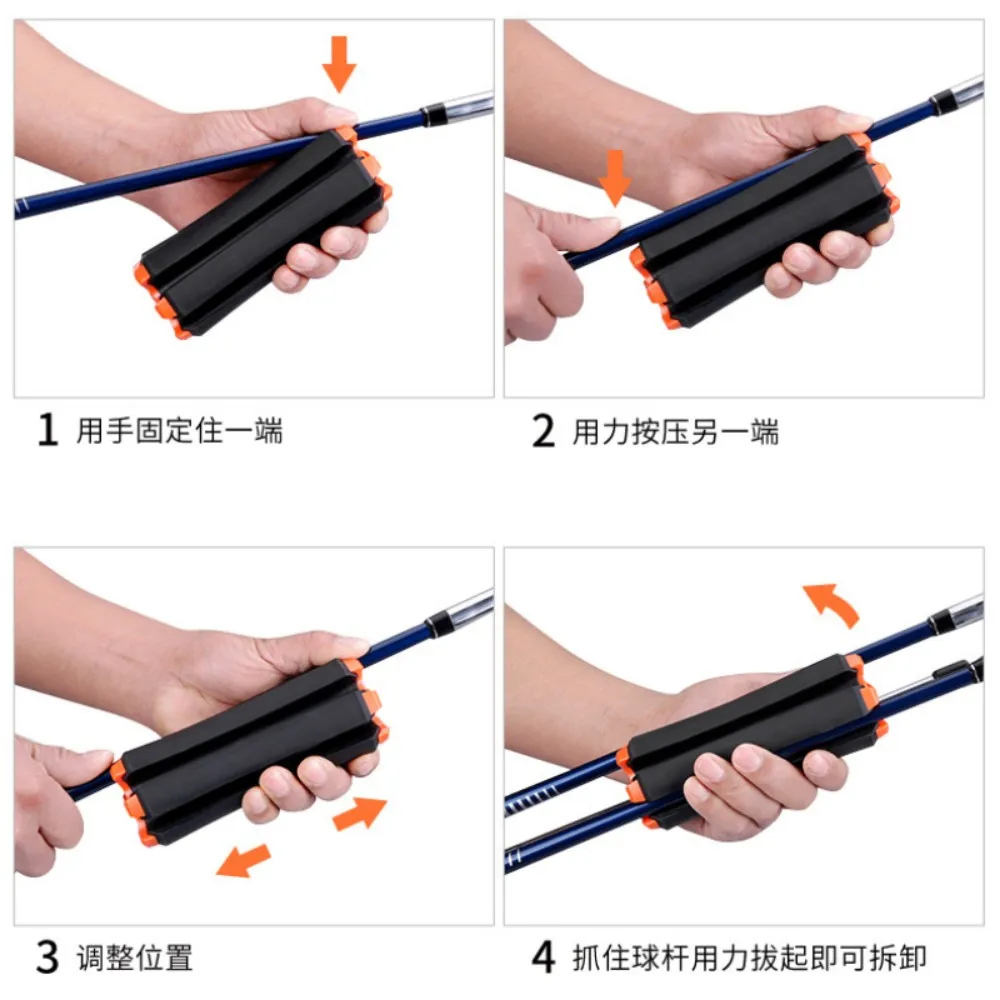 1 用手固定住一端

2 用力按压另一端

3 调整位置

4 抓住球杆用力拔起即可拆卸