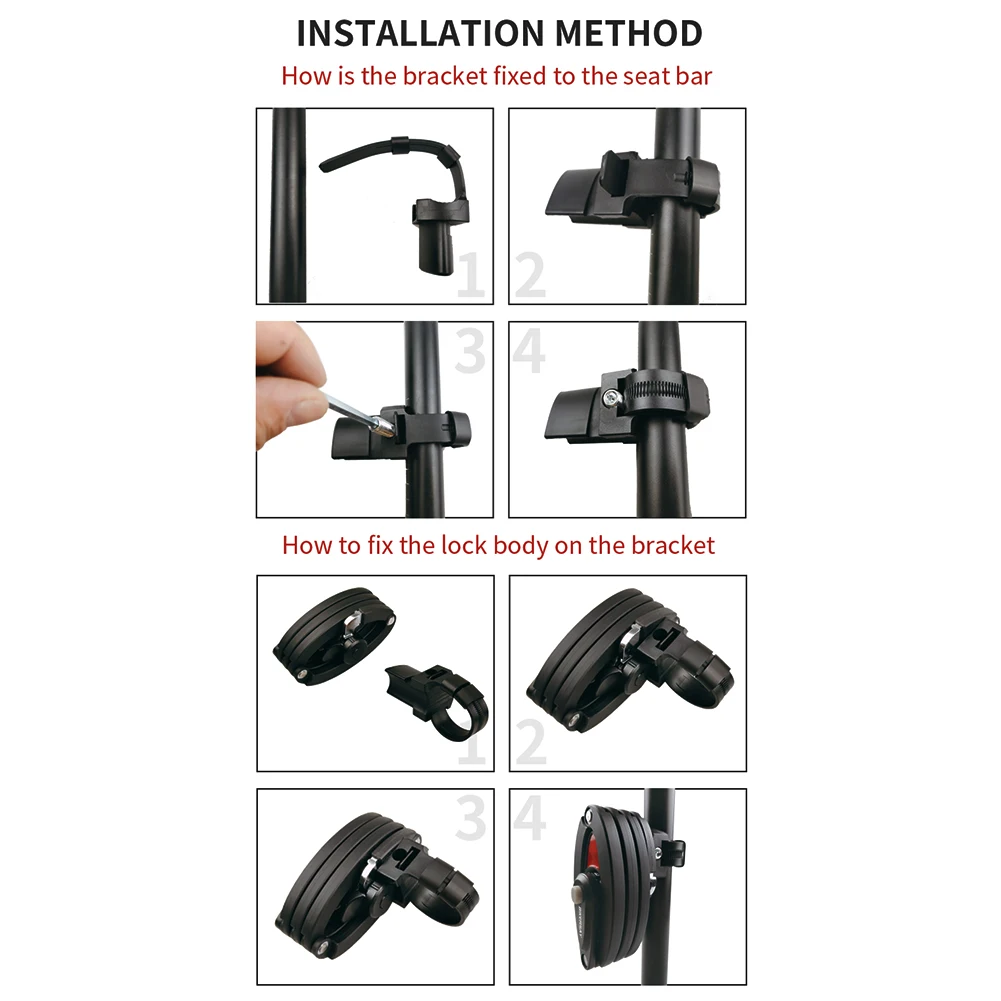 INSTALLATION METHOD

How is the bracket fixed to the seat bar

1 2

3 4

How to fix the lock body on the bracket

1 2

3 4