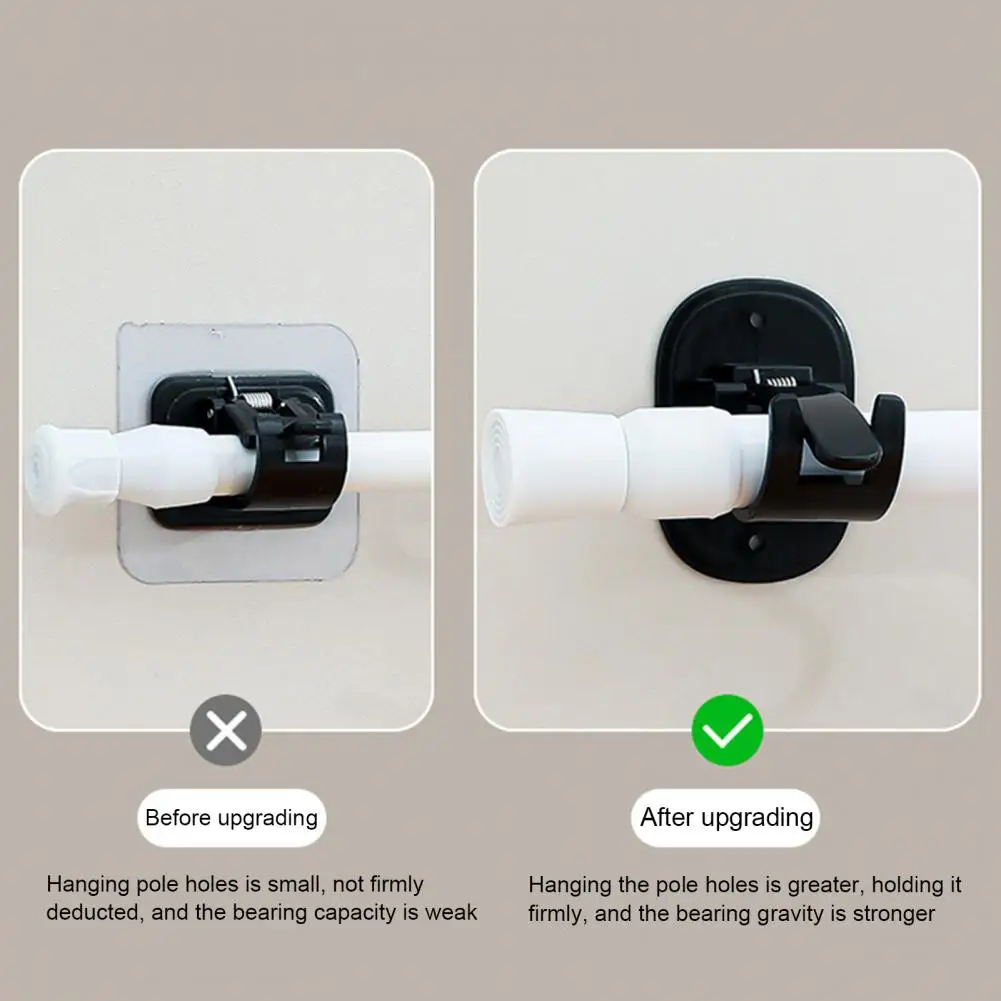 Before upgrading

Hanging pole holes is small, not firmly deducted, and the bearing capacity is weak

After upgrading

Hanging the pole holes is greater, holding it firmly, and the bearing gravity is stronger