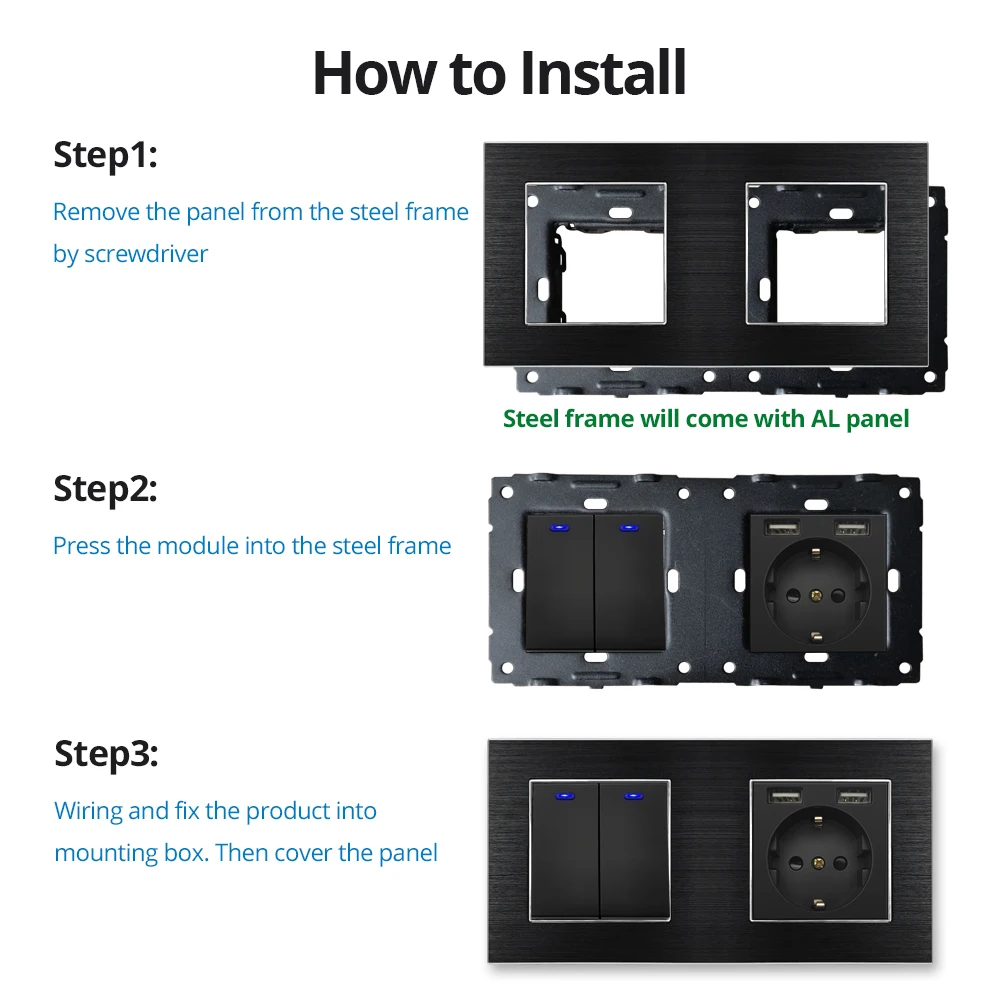 How to Install

Step1:

Remove the panel from the steel frame by screwdriver

Steel frame will come with AL panel

Step2:

Press the module into the steel frame

Step3:

Wiring and fix the product into mounting box. Then cover the panel