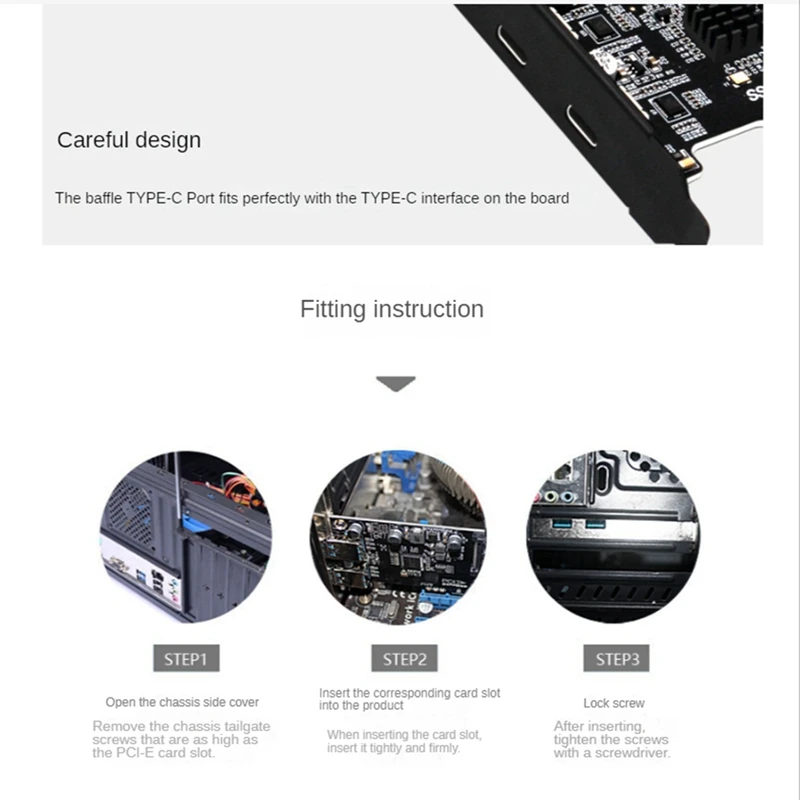 Careful design

The baffle TYPE-C Port fits perfectly with the TYPE-C interface on the board

Fitting instruction

STEP1

Open the chassis side cover

Remove the chassis tailgate screws that are as high as the PCI-E card slot.

STEP2

Insert the corresponding card slot into the product

When inserting the card slot, insert it tightly and firmly.

STEP3

Lock screw

After inserting, tighten the screws with a screwdriver.