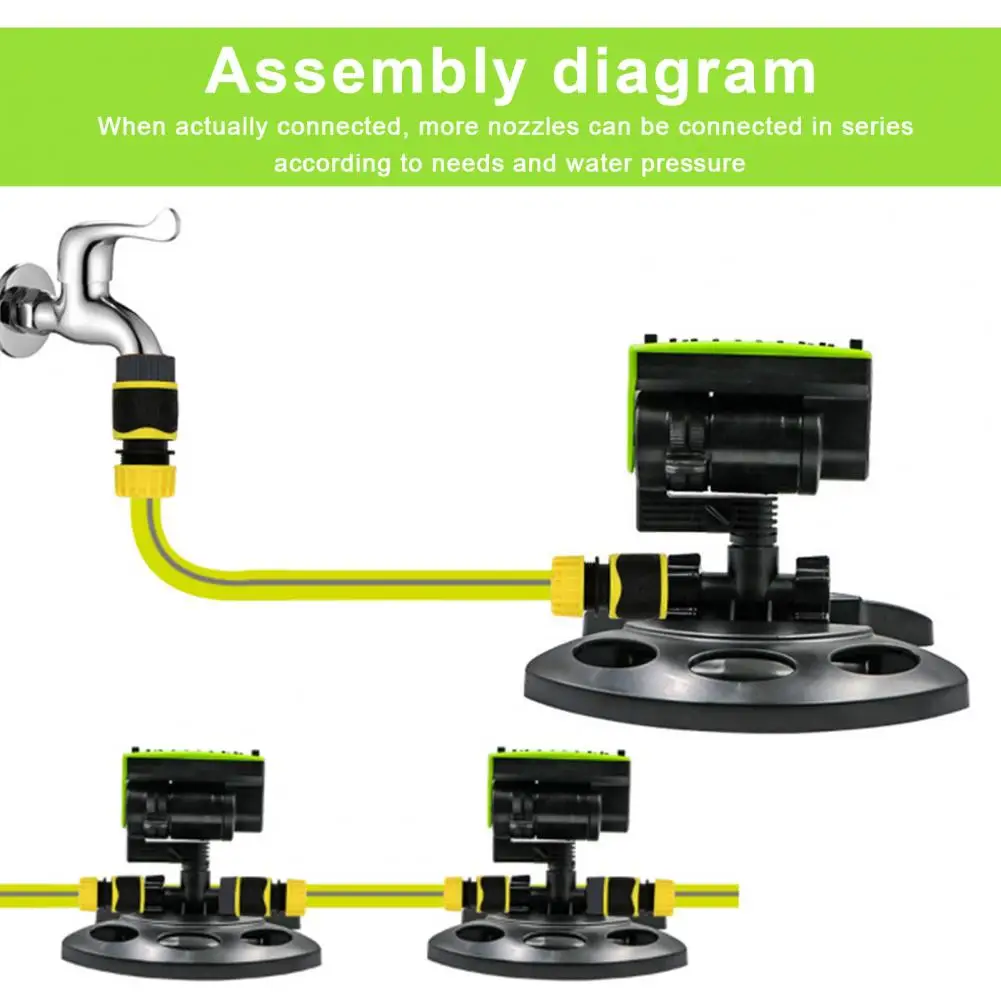 Assembly diagram

When actually connected, more nozzles can be connected in series according to needs and water pressure