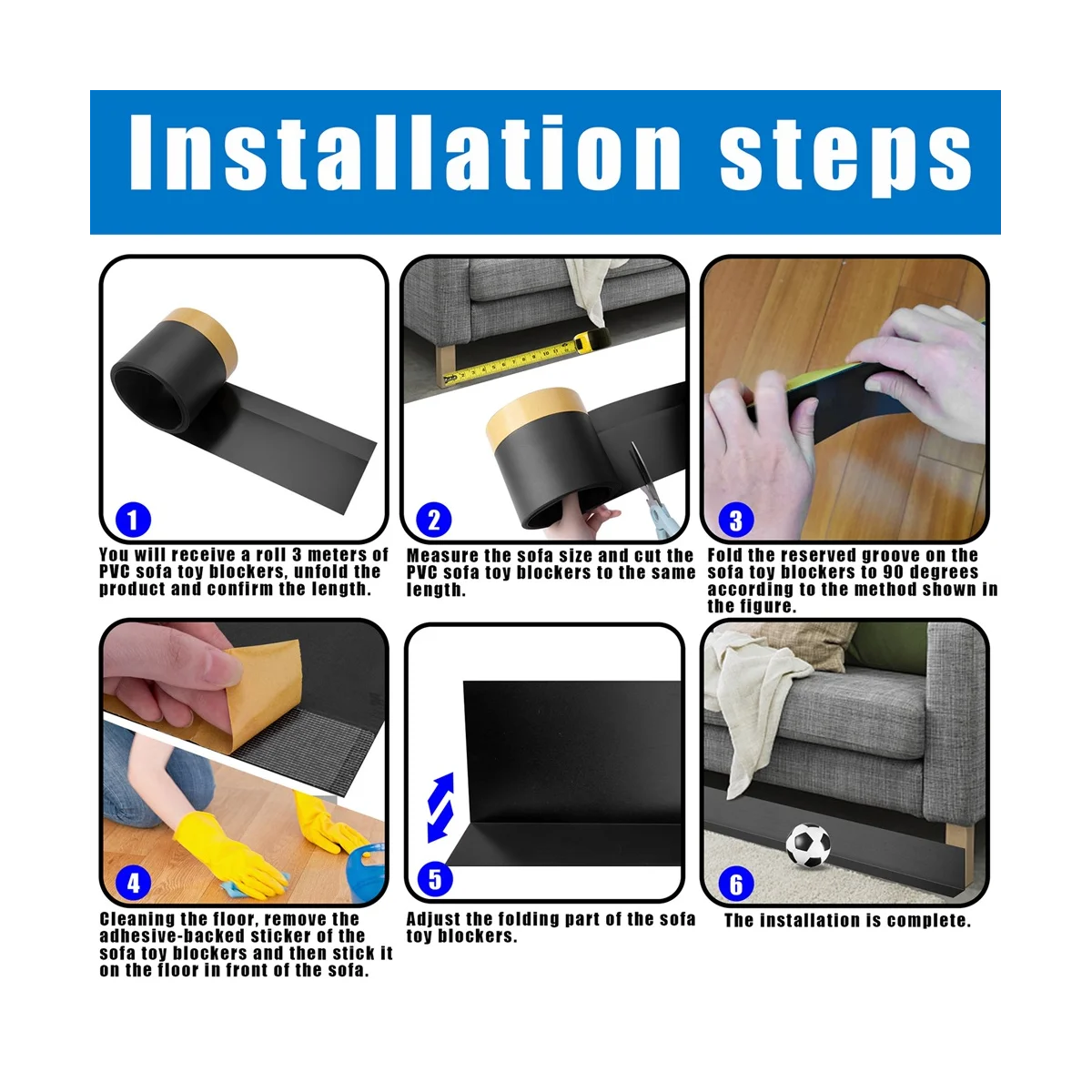 Installation steps

1

You will receive a roll 3 meters of PVC sofa toy blockers, unfold the product and confirm the length.

2

Measure the sofa size and cut the PVC sofa toy blockers to the same length.

3

Fold the reserved groove on the sofa toy blockers to 90 degrees according to the method shown in the figure.

4

Cleaning the floor, remove the adhesive-backed sticker of the sofa toy blockers and then stick it on the floor in front of the sofa.

5

Adjust the folding part of the sofa toy blockers.

6

The installation is complete.