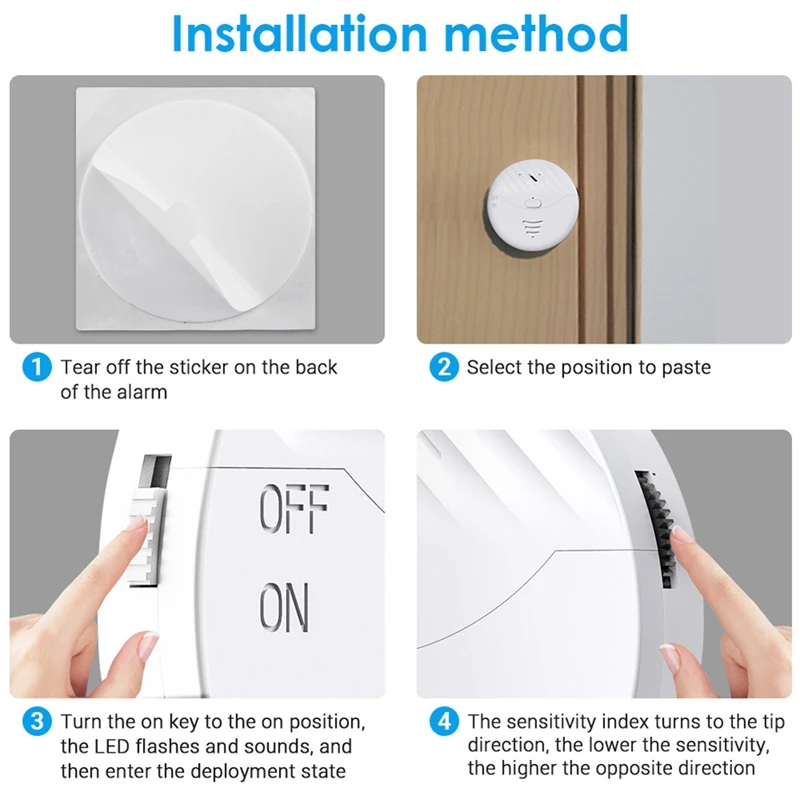 Installation method

1 Tear off the sticker on the back of the alarm

2 Select the position to paste

OFF
ON

3 Turn the on key to the on position, the LED flashes and sounds, and then enter the deployment state

4 The sensitivity index turns to the tip direction, the lower the sensitivity, the higher the opposite direction