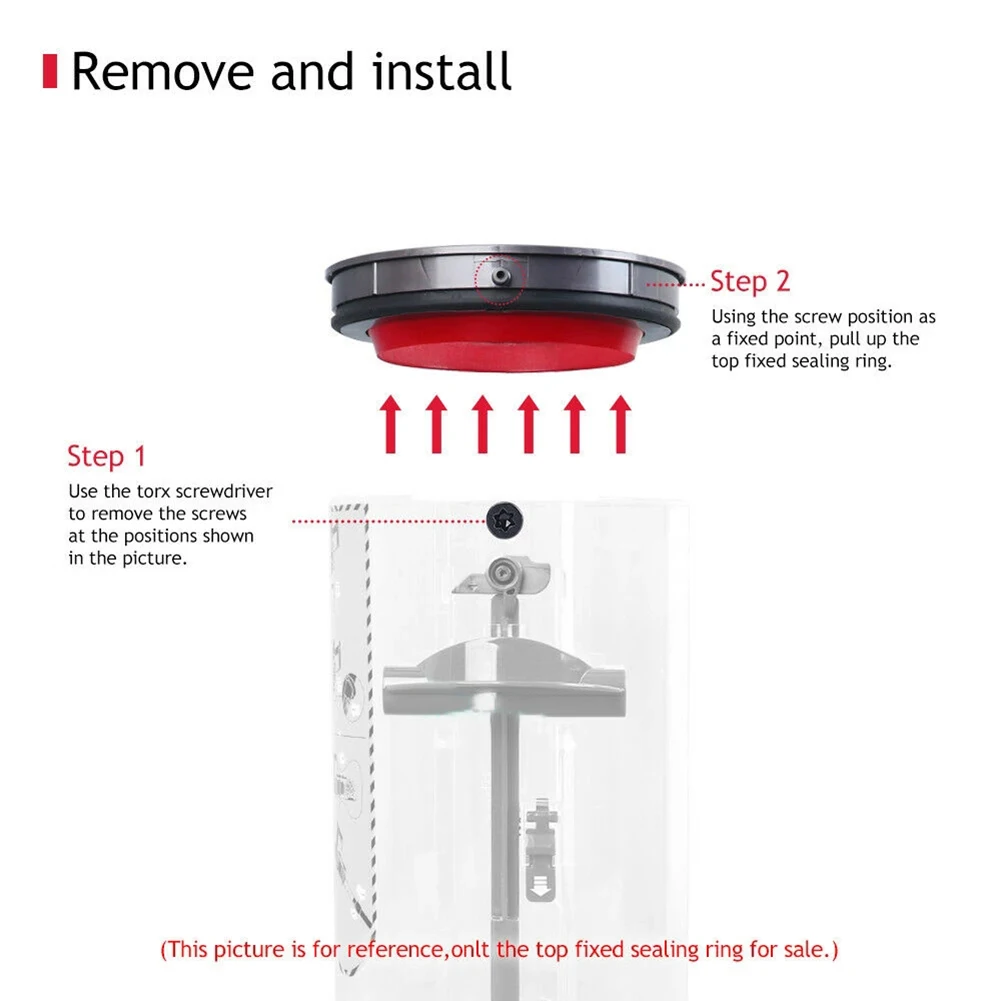 Remove and install

Step 2
Using the screw position as a fixed point, pull up the top fixed sealing ring.

Step 1
Use the torx screwdriver to remove the screws at the positions shown in the picture.

(This picture is for reference,onlt the top fixed sealing ring for sale.)