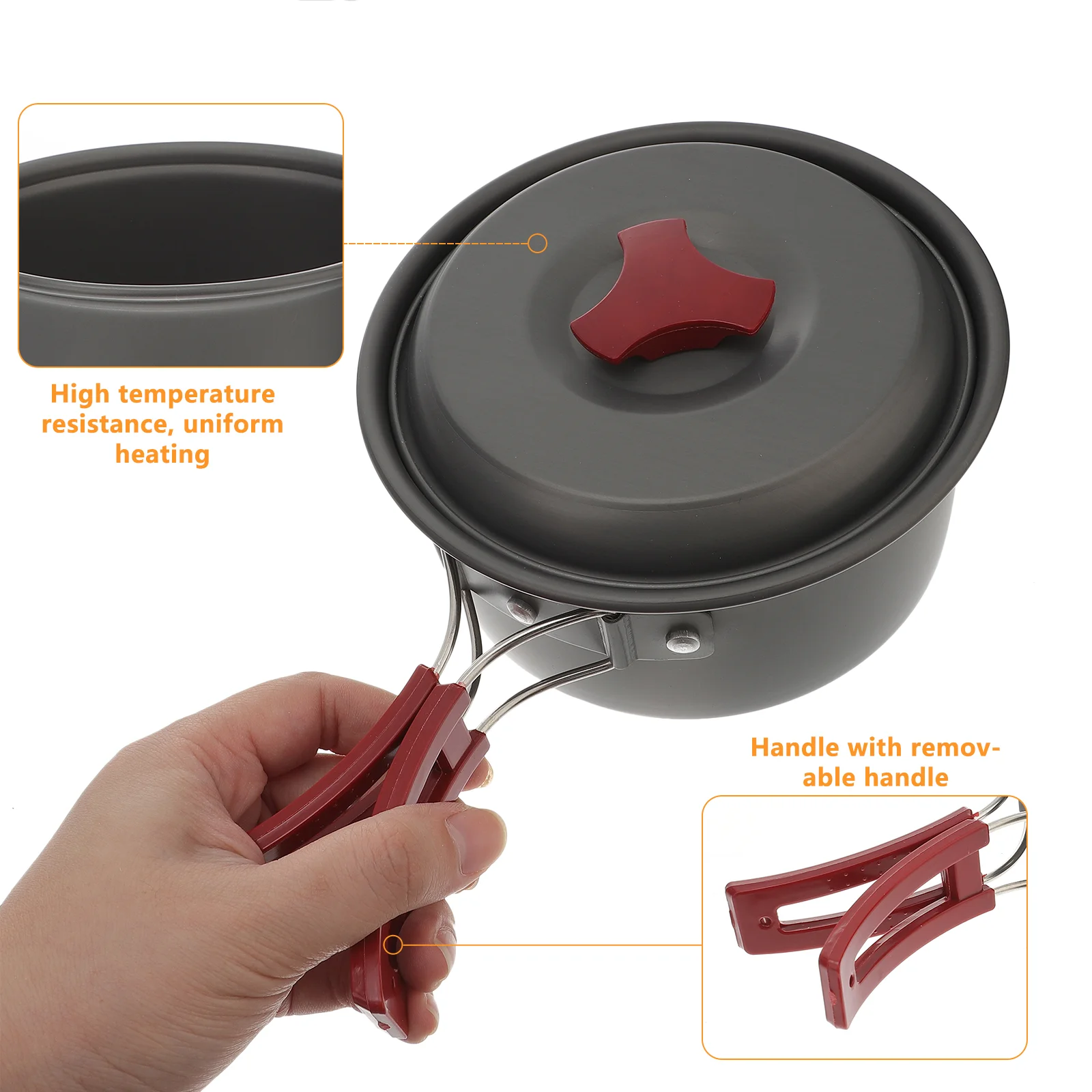 High temperature resistance, uniform heating

Handle with removable handle