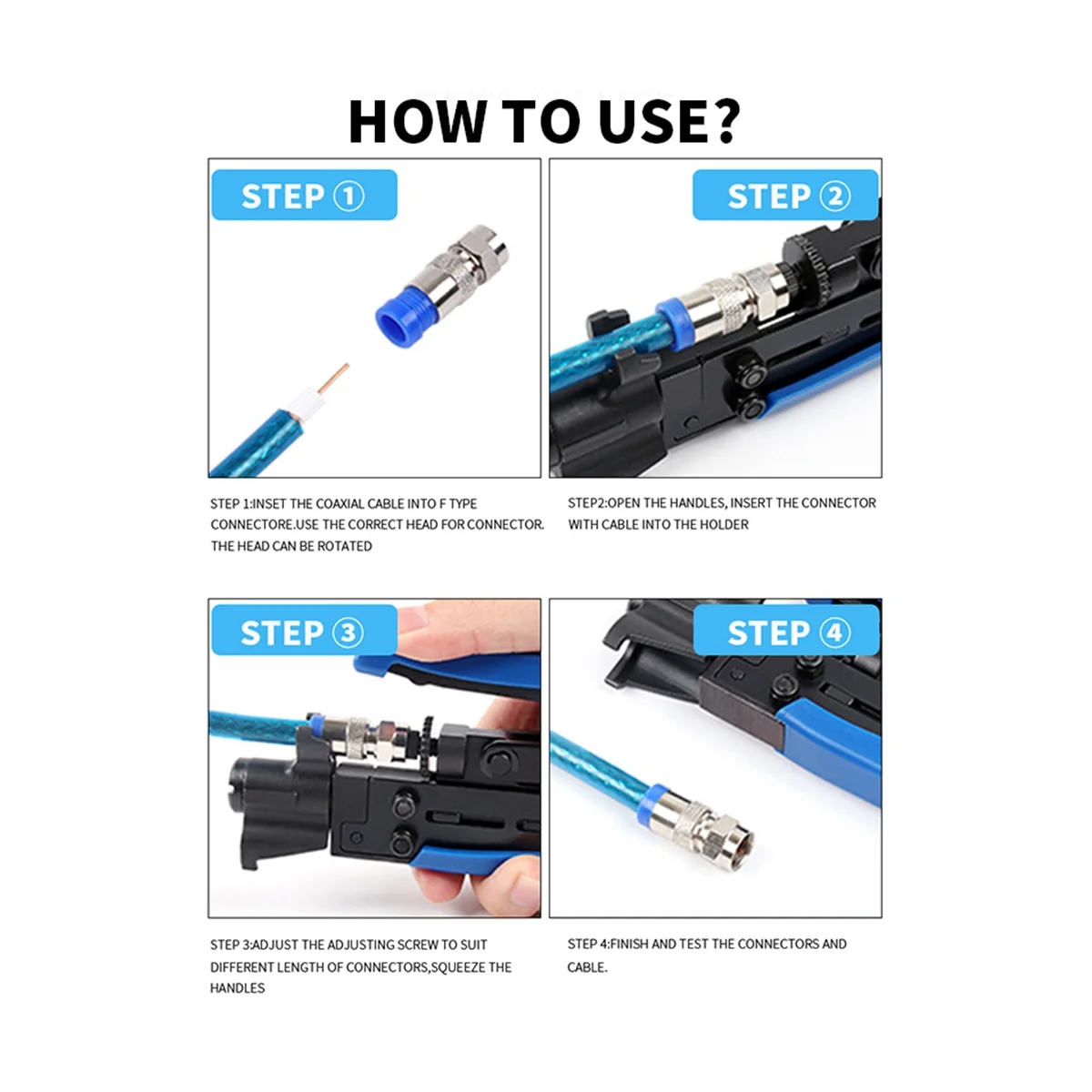 HOW TO USE?

STEP ①

STEP ②

STEP 1:INSET THE COAXIAL CABLE INTO F TYPE CONNECTORE.USE THE CORRECT HEAD FOR CONNECTOR. THE HEAD CAN BE ROTATED

STEP2:OPEN THE HANDLES, INSERT THE CONNECTOR WITH CABLE INTO THE HOLDER

STEP ③

STEP ④

STEP 3:ADJUST THE ADJUSTING SCREW TO SUIT DIFFERENT LENGTH OF CONNECTORS,SQUEEZE THE HANDLES

STEP 4:FINISH AND TEST THE CONNECTORS AND CABLE.