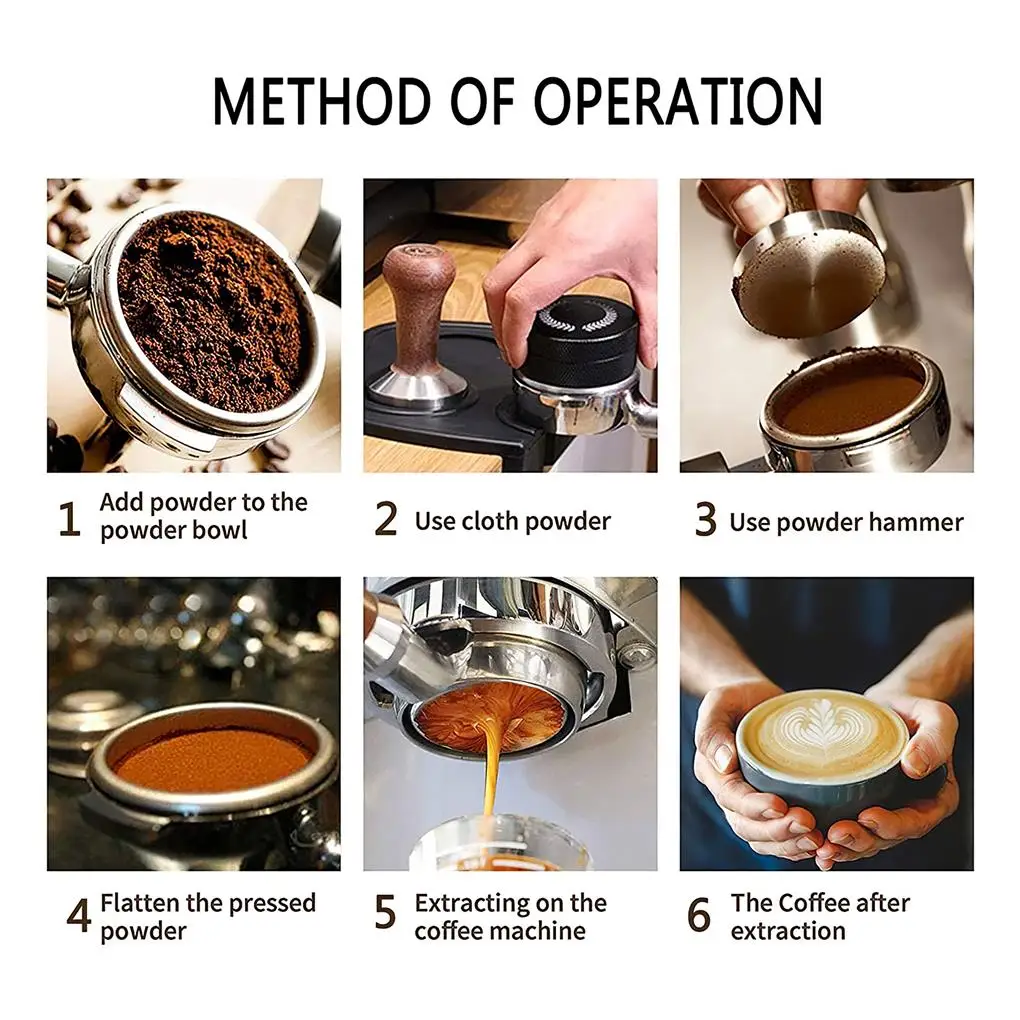 METHOD OF OPERATION

1 Add powder to the powder bowl

2 Use cloth powder

3 Use powder hammer

4 Flatten the pressed powder

5 Extracting on the coffee machine

6 The Coffee after extraction