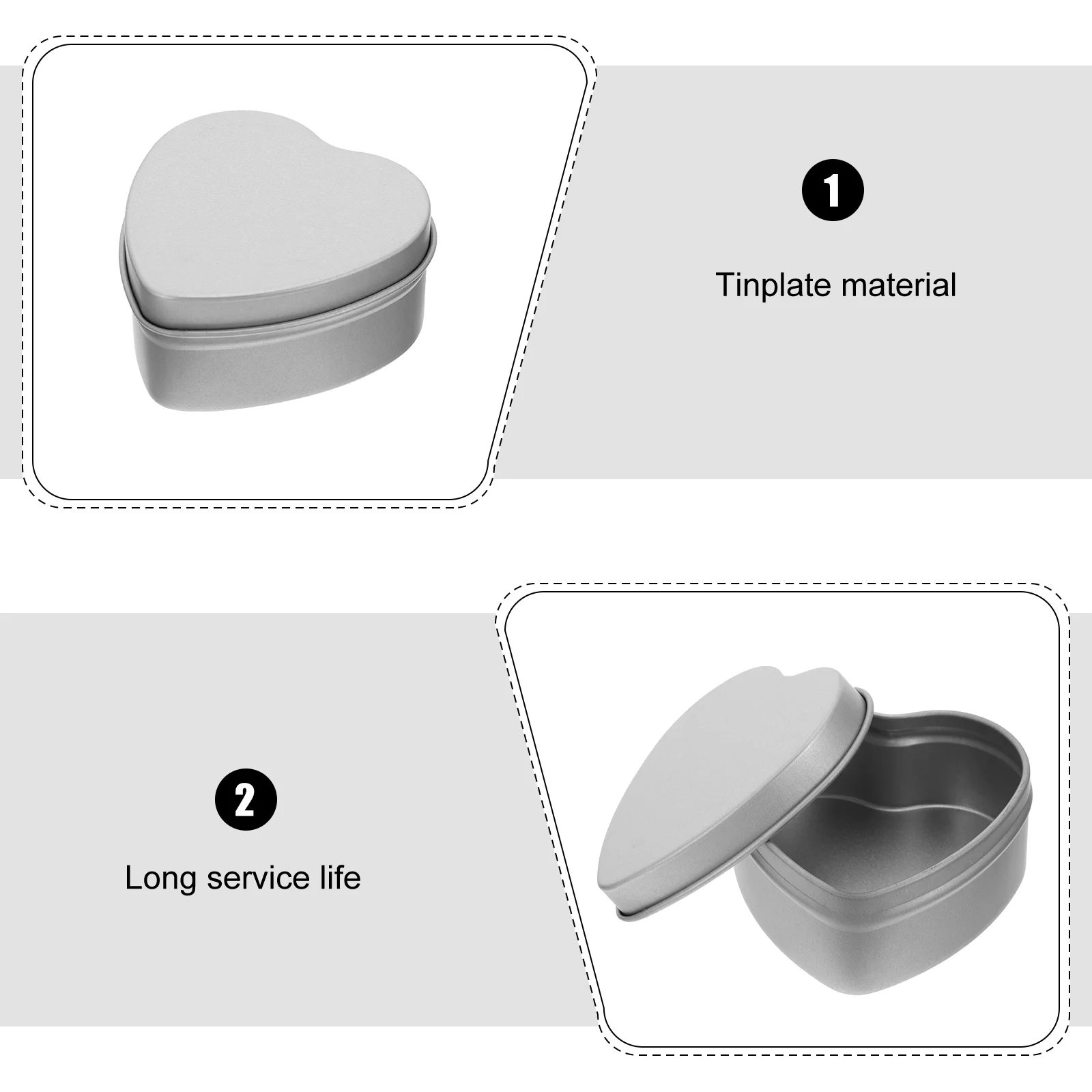 1

Tinplate material

2

Long service life