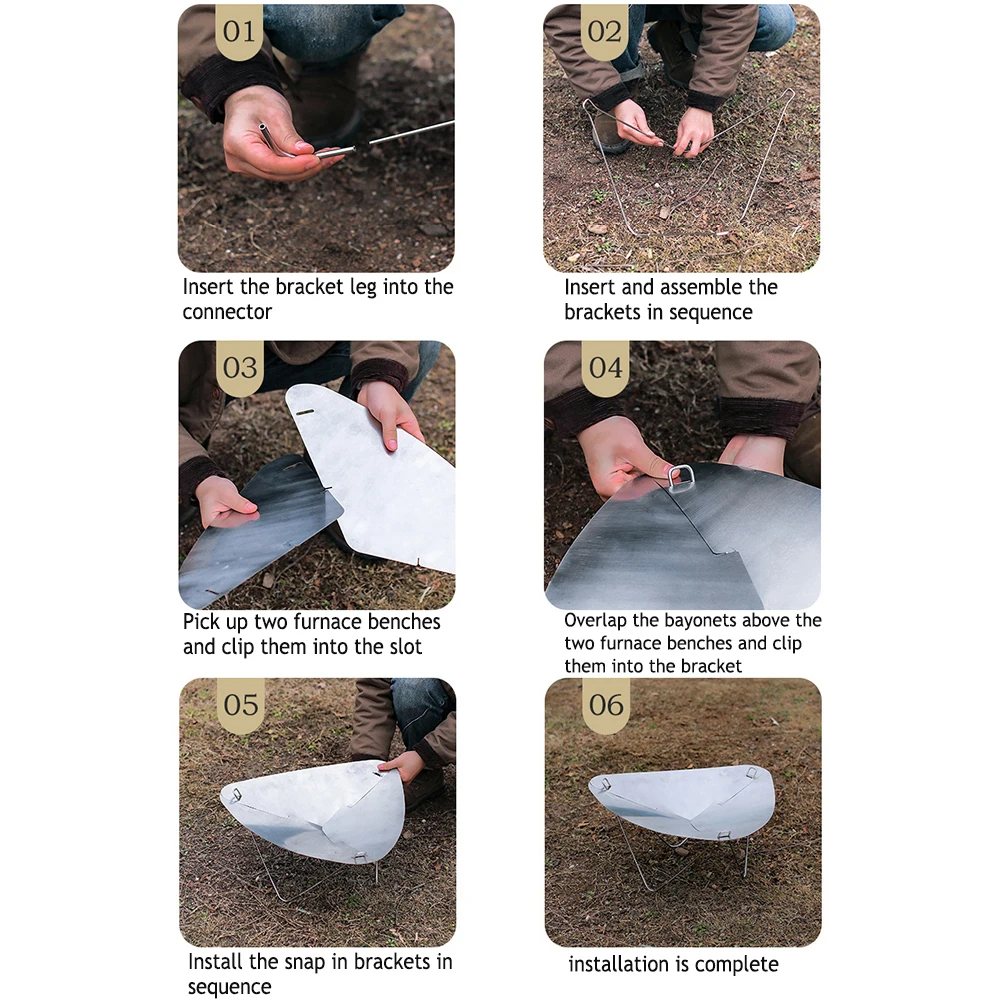 01

Insert the bracket leg into the connector

02

Insert and assemble the brackets in sequence

03

Pick up two furnace benches and clip them into the slot

04

Overlap the bayonets above the two furnace benches and clip them into the bracket

05

Install the snap in brackets in sequence

06

installation is complete