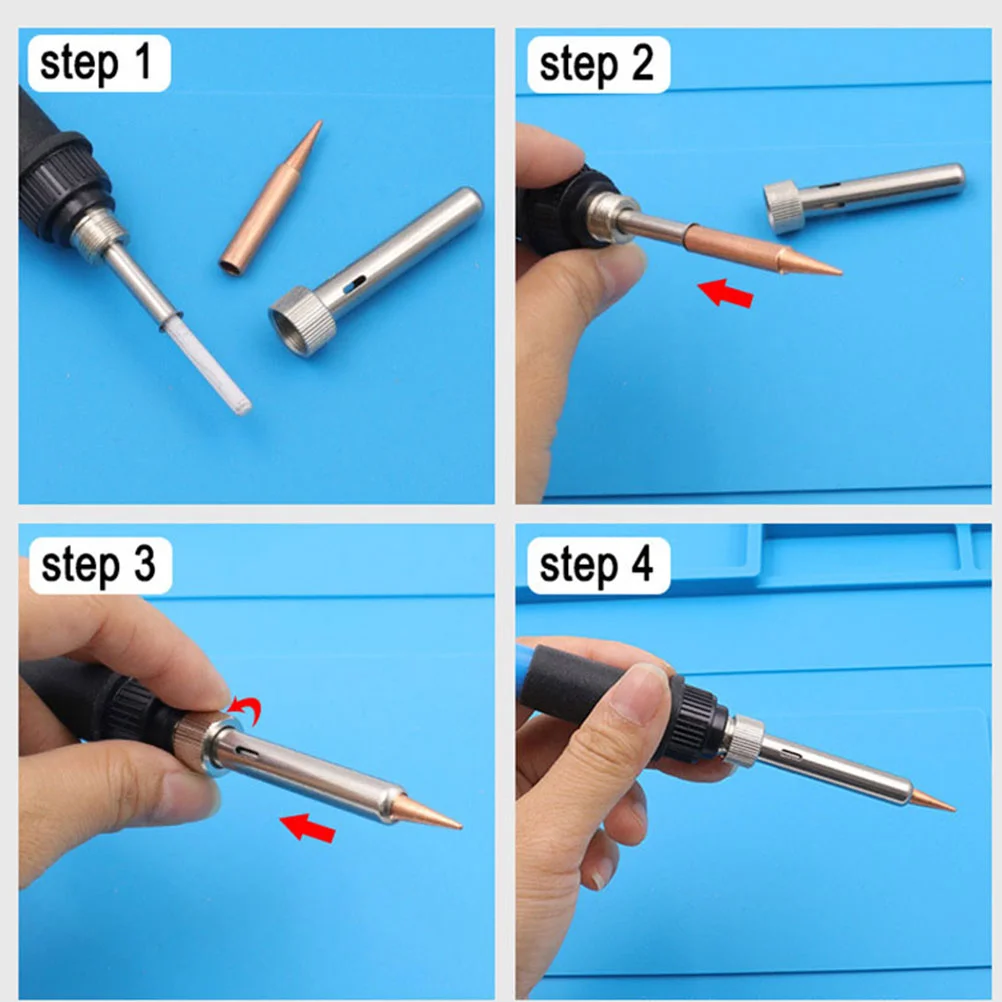 step 1

step 2

step 3

step 4