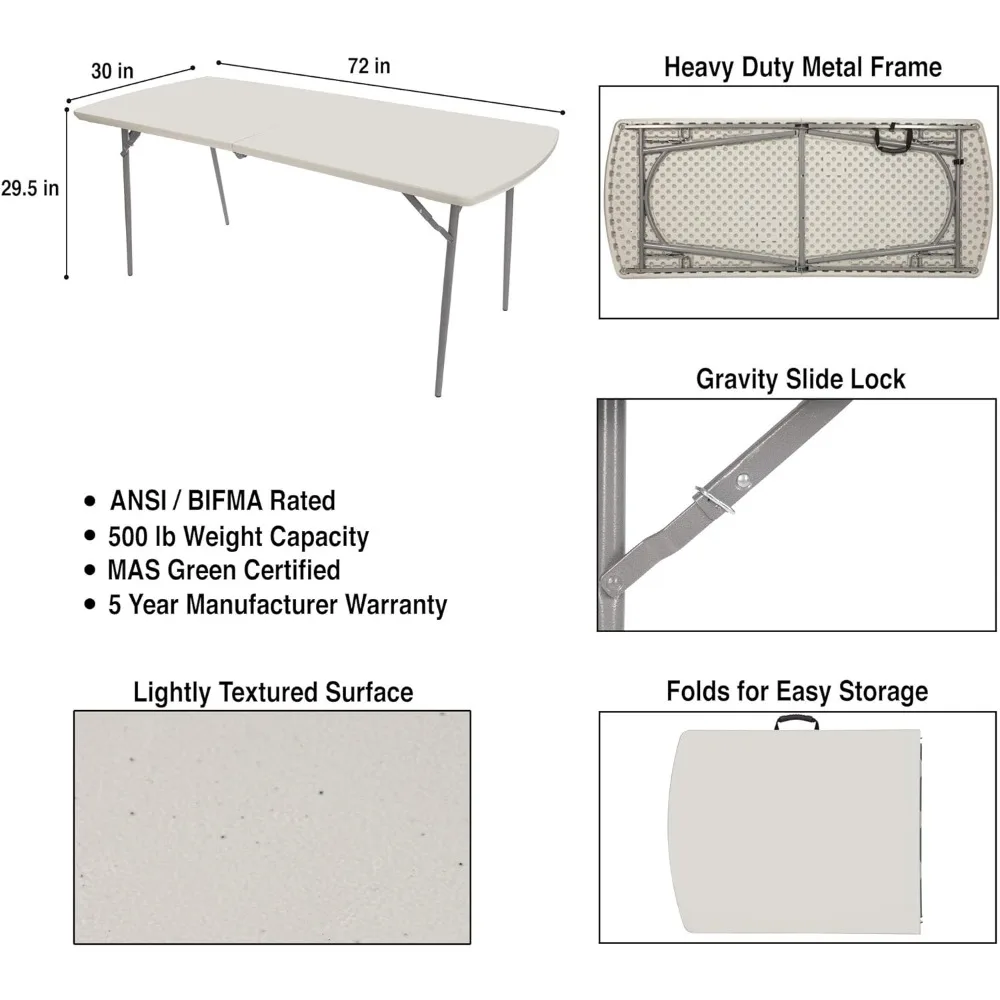 30 in

72 in

29.5 in

Heavy Duty Metal Frame

Gravity Slide Lock

• ANSI / BIFMA Rated
• 500 lb Weight Capacity
• MAS Green Certified
• 5 Year Manufacturer Warranty

Lightly Textured Surface

Folds for Easy Storage