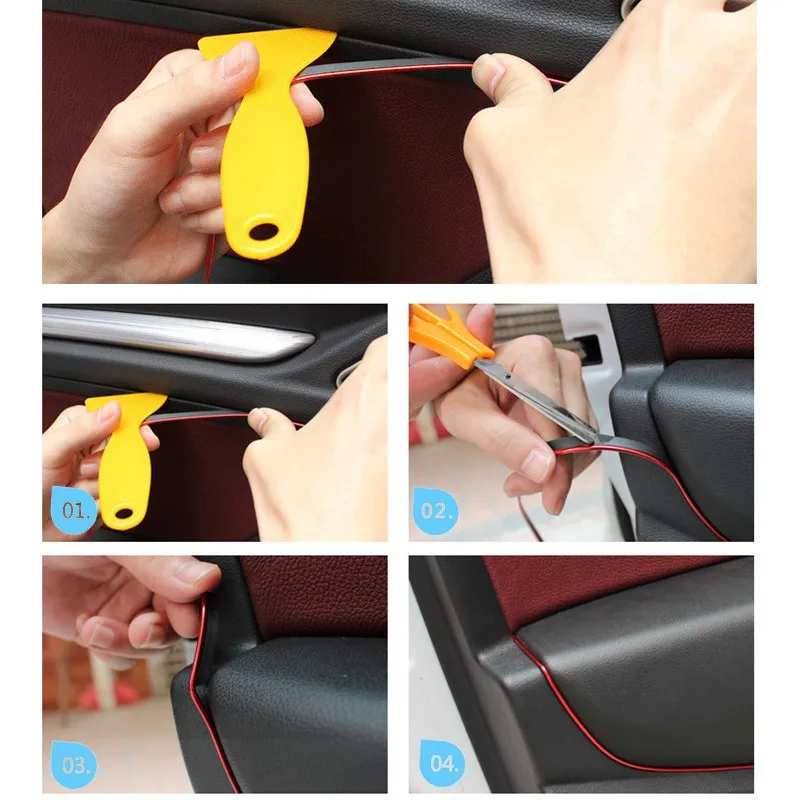 01.

02.

03.

04.